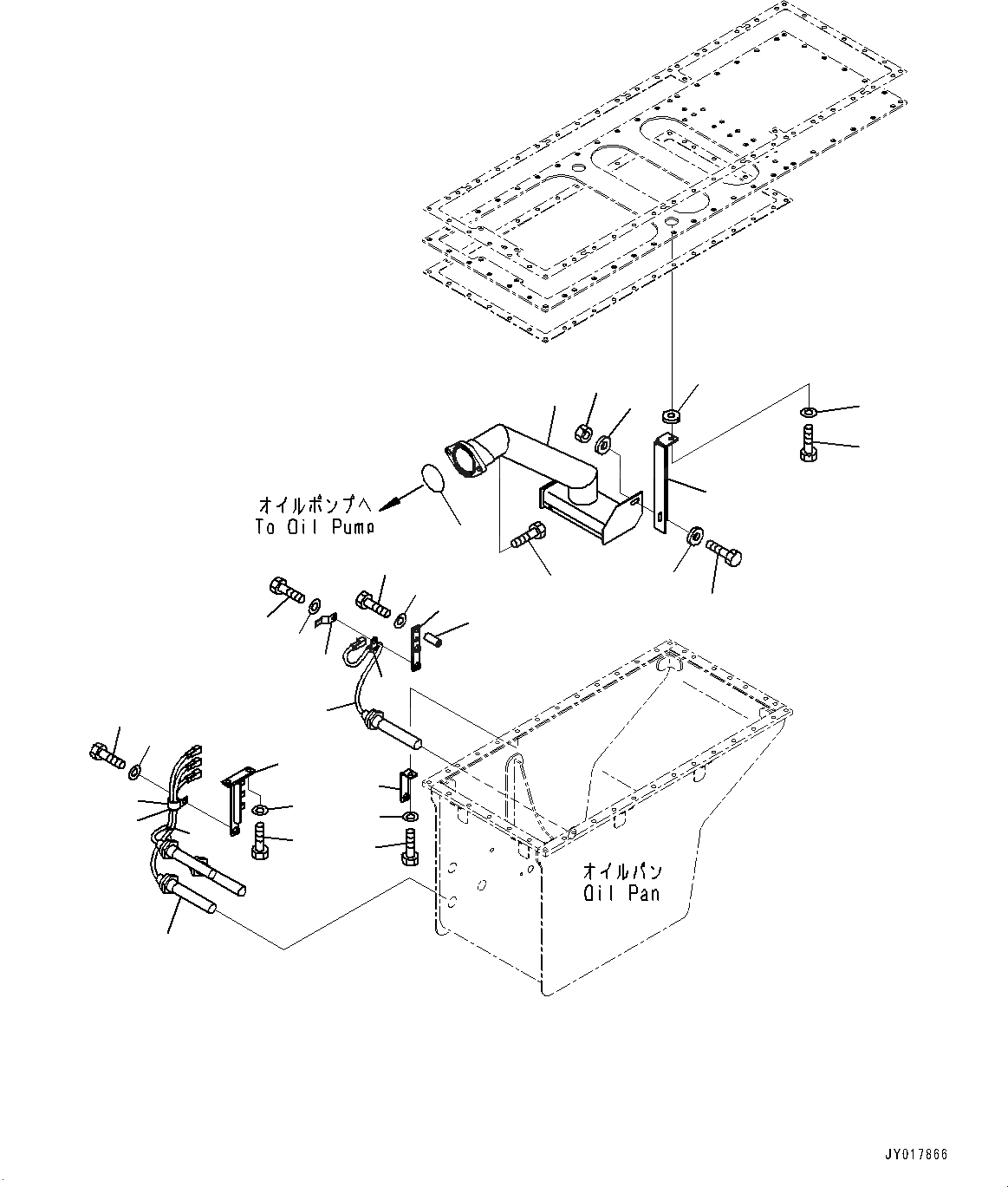 オイルポンプへ
To Oil Pump

オイルパン
Oil Pan

JY017866