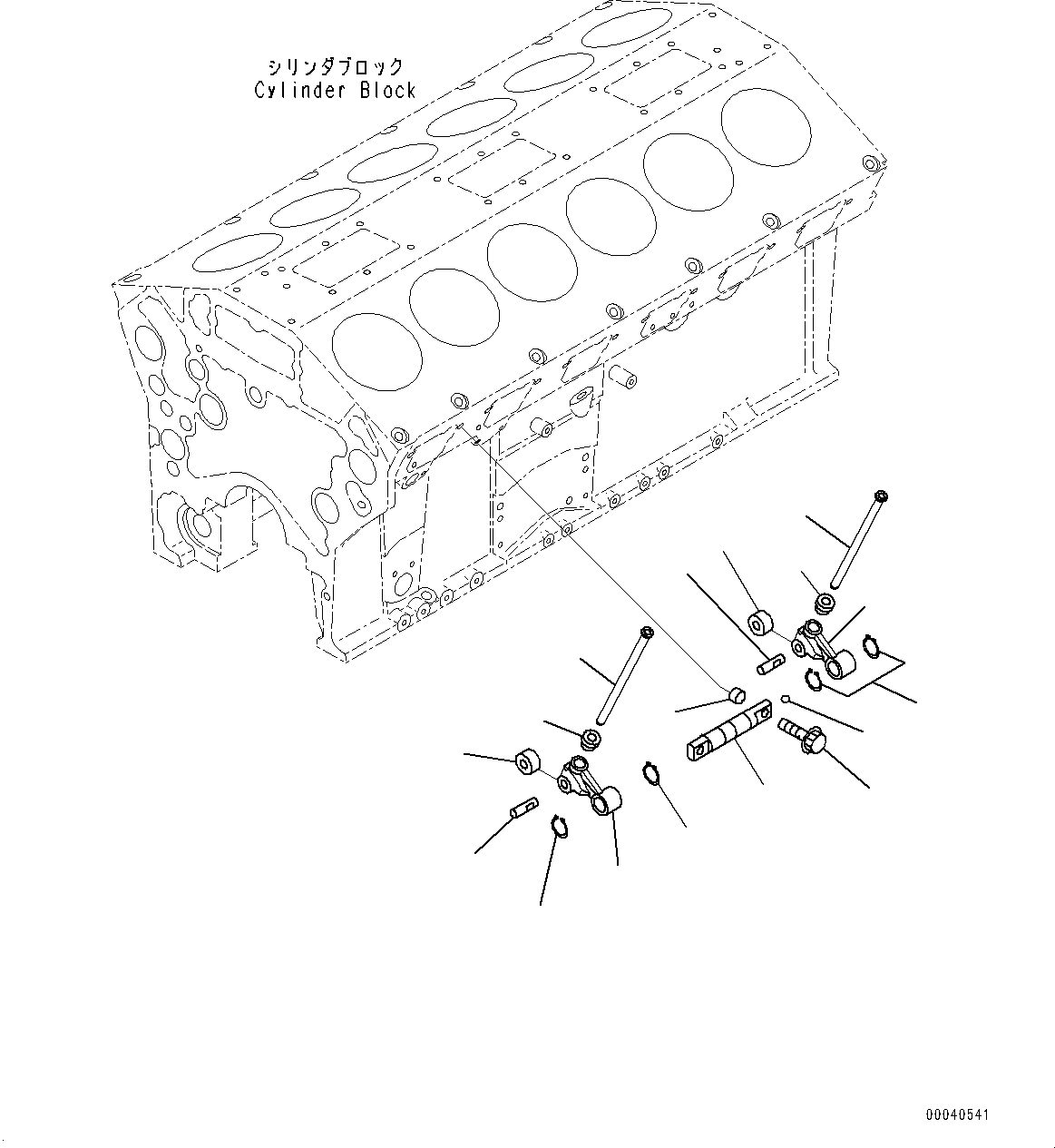 シリンダブロック
Cylinder Block

00040541