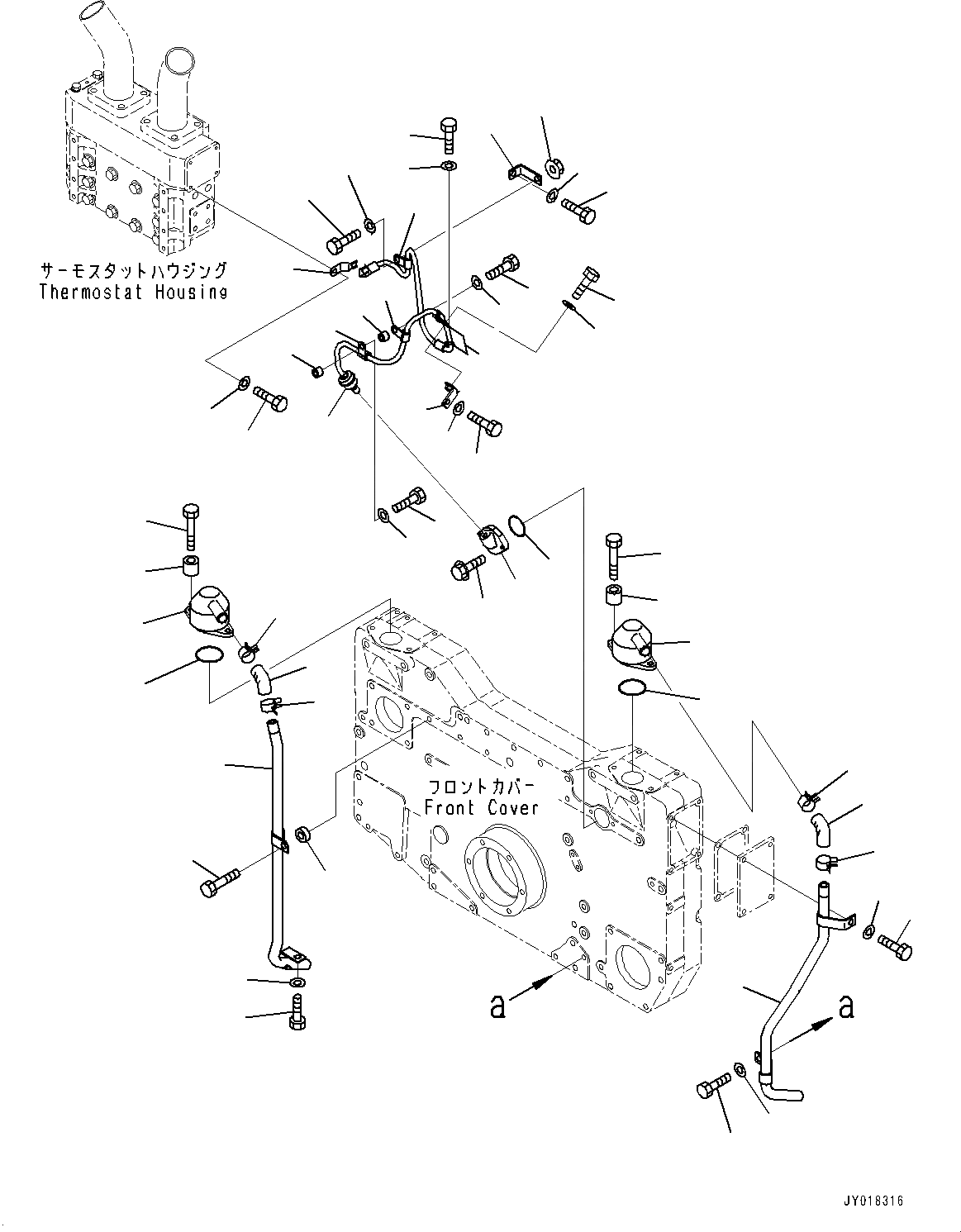 サーモスタットハウジング
Thermostat Housing

フロントカバー
Front Cover

a

a

JY018316