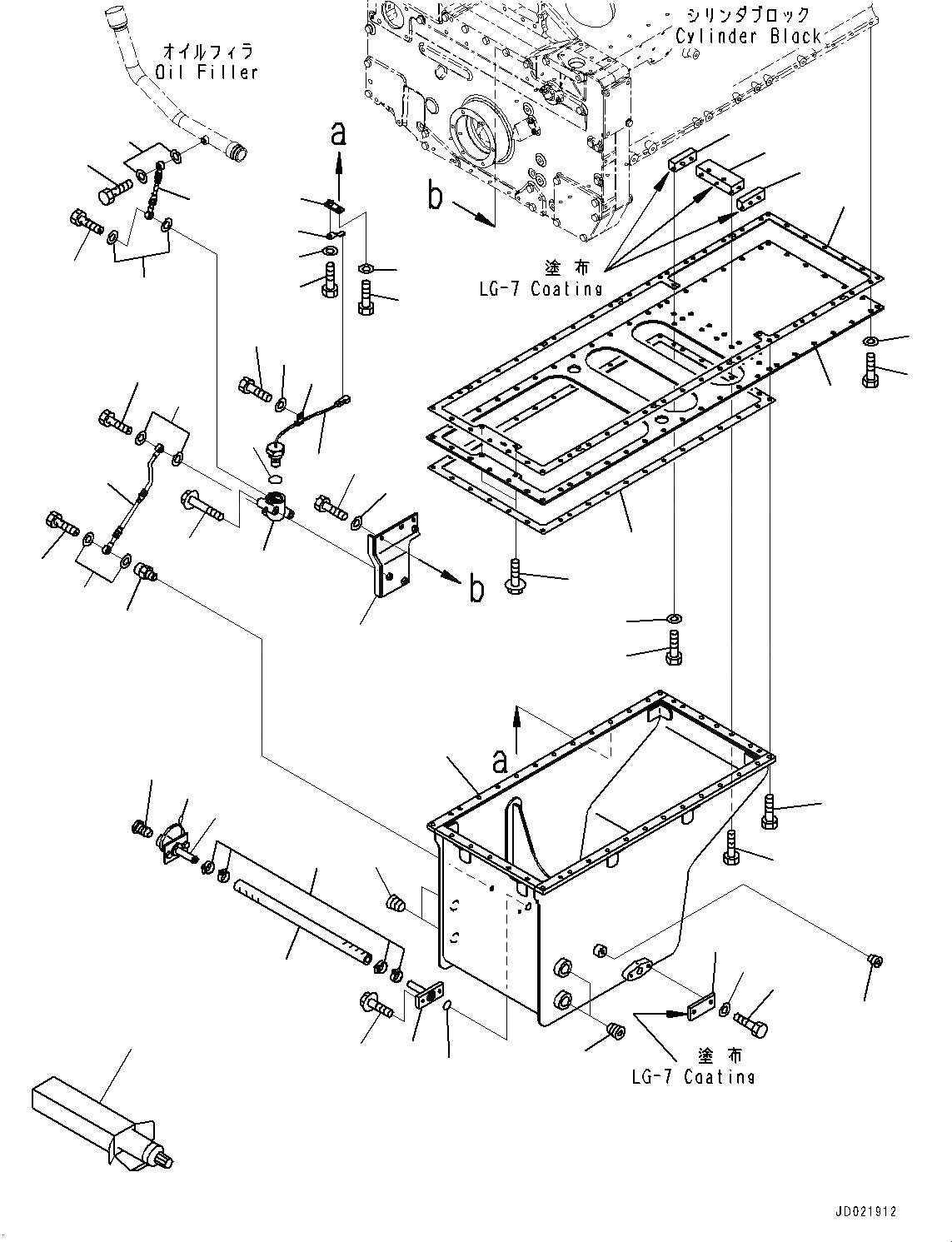 オイルフィラ
Oil Filler

シリンダブロック
Cylinder Block

a

b

塗布
LG-7 Coating

b

a

塗布
LG-7 Coating

JD021912