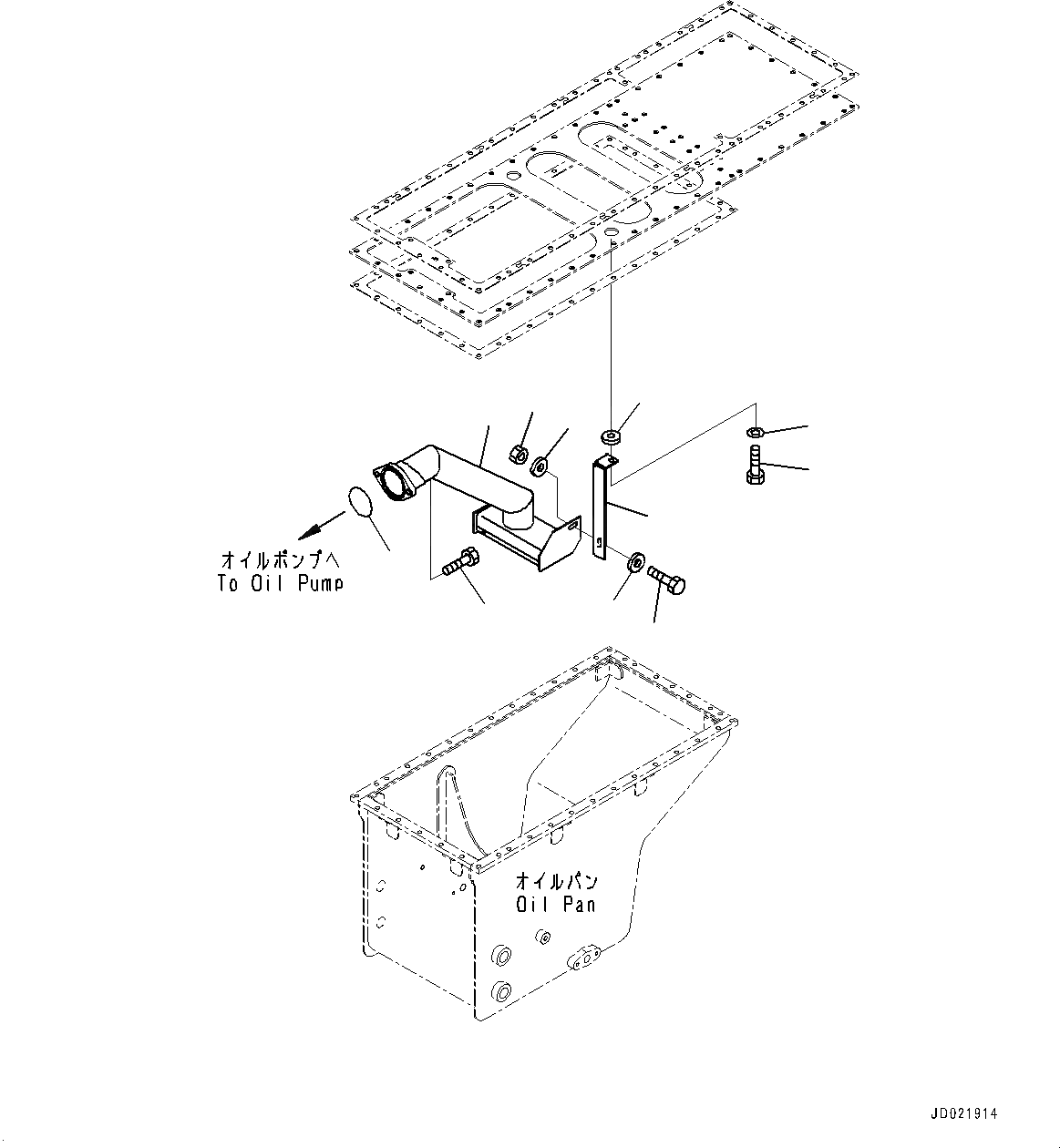 オイルポンプへ
To Oil Pump

オイルパン
Oil Pan

JD021914