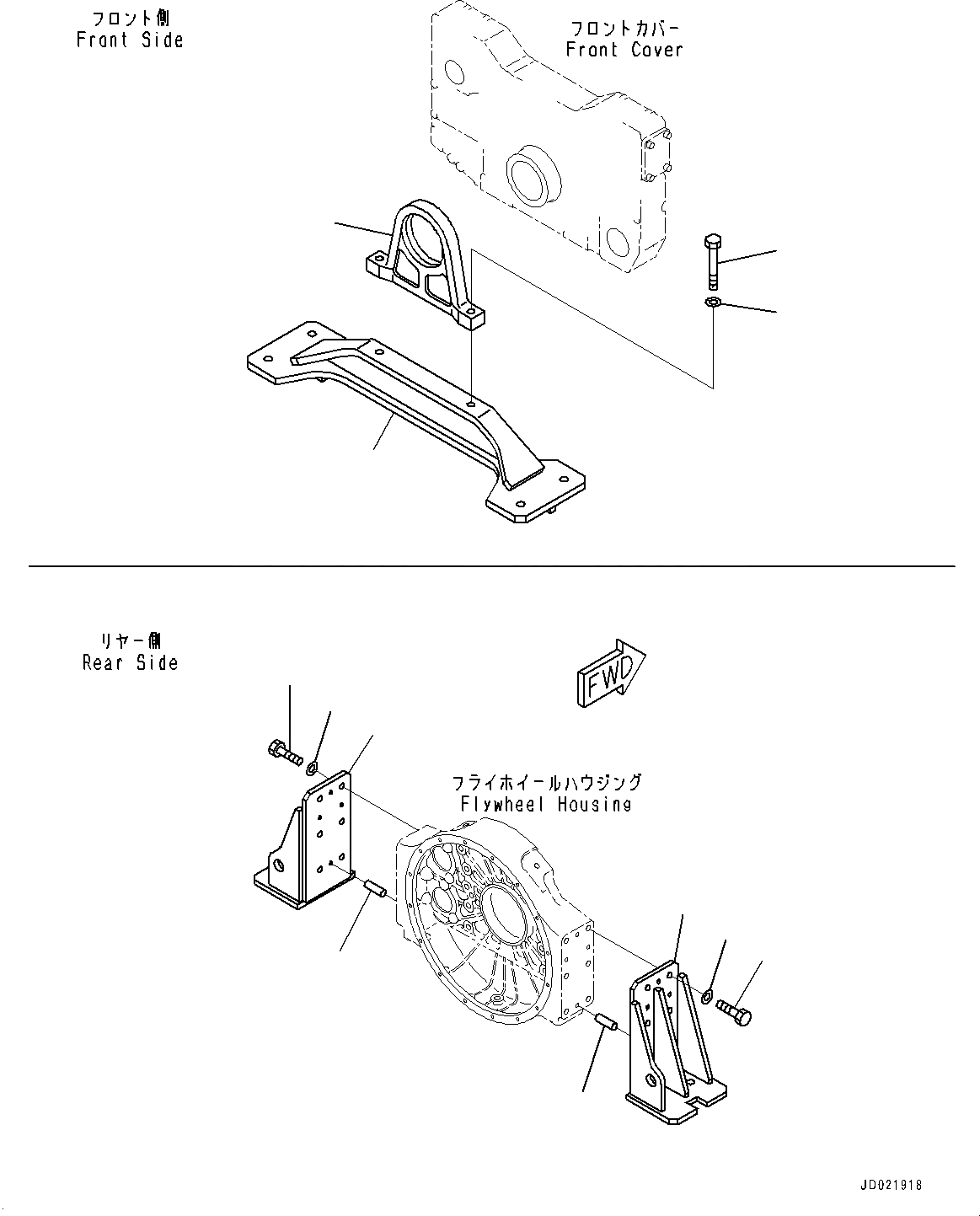 フロント側
Front Side

フロントカバー
Front Cover

リヤー側
Rear Side

FWD

フライホイールハウジング
Flywheel Housing

JD021918