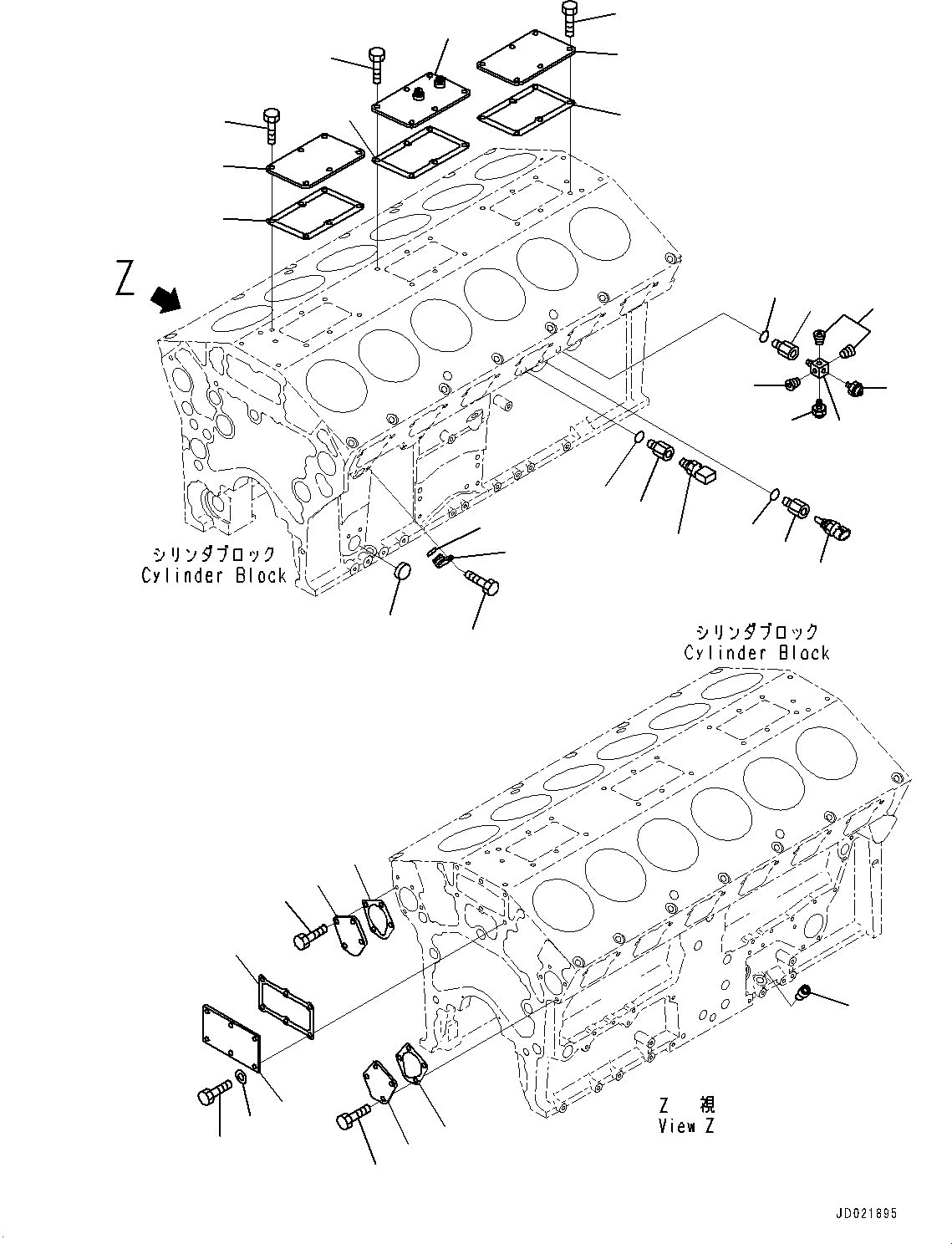 Z

シリンダブロック
Cylinder Block

シリンダブロック
Cylinder Block

Z 視
View Z

JD021895