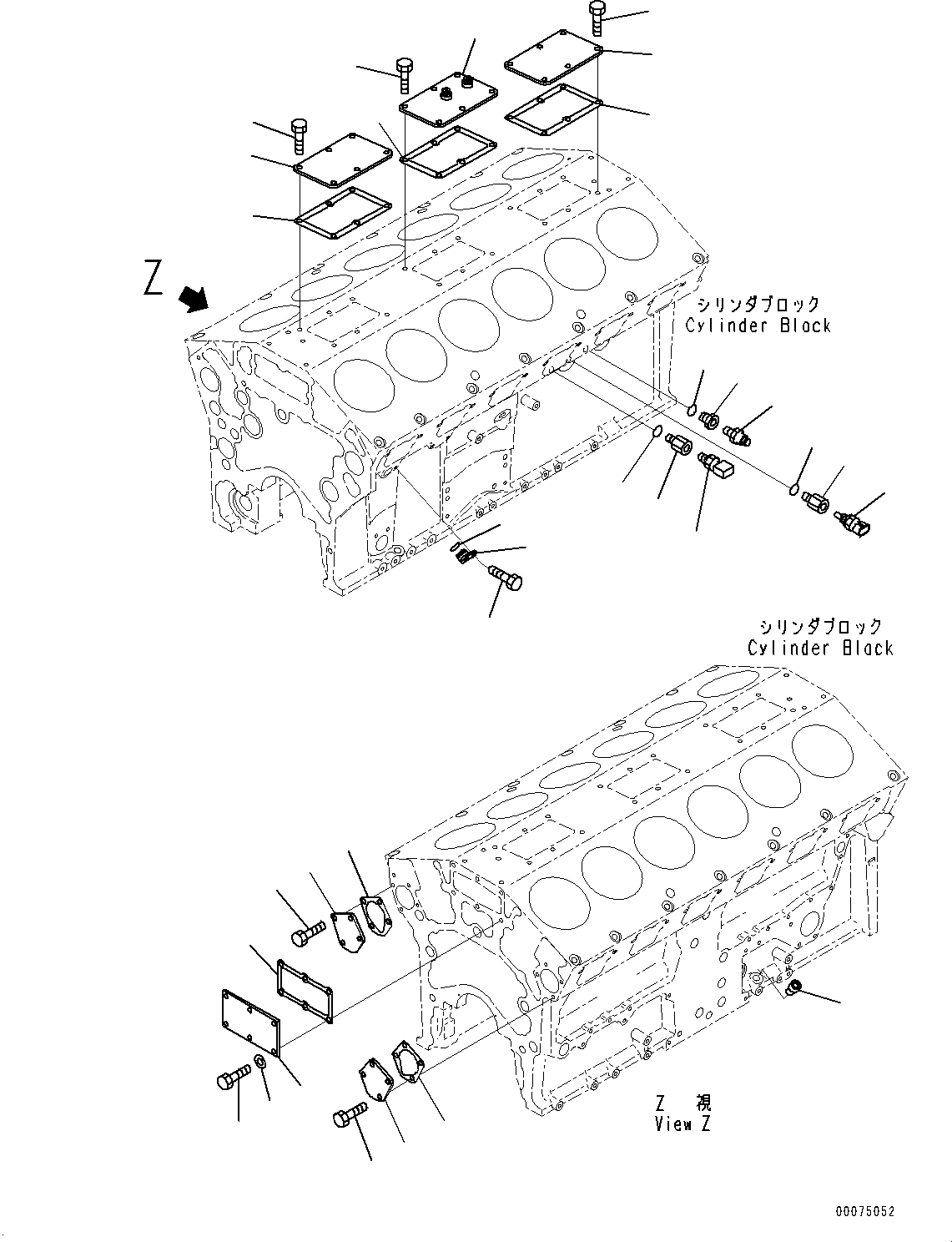 Z

シリンダブロック
Cylinder Block

シリンダブロック
Cylinder Block

Z 視
View Z

00075052