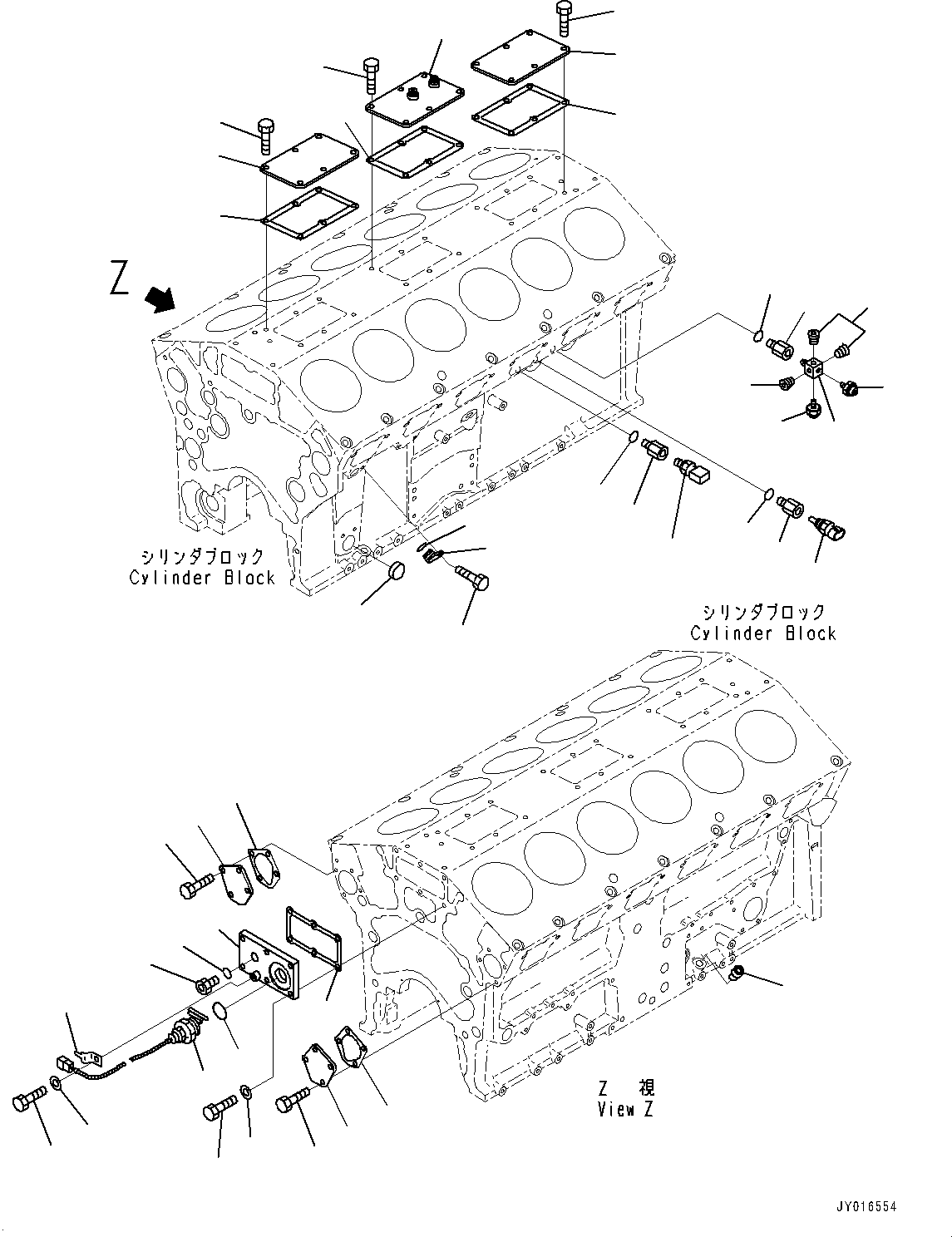 Z

シリンダブロック
Cylinder Block

シリンダブロック
Cylinder Block

Z 視
View Z

JY016554