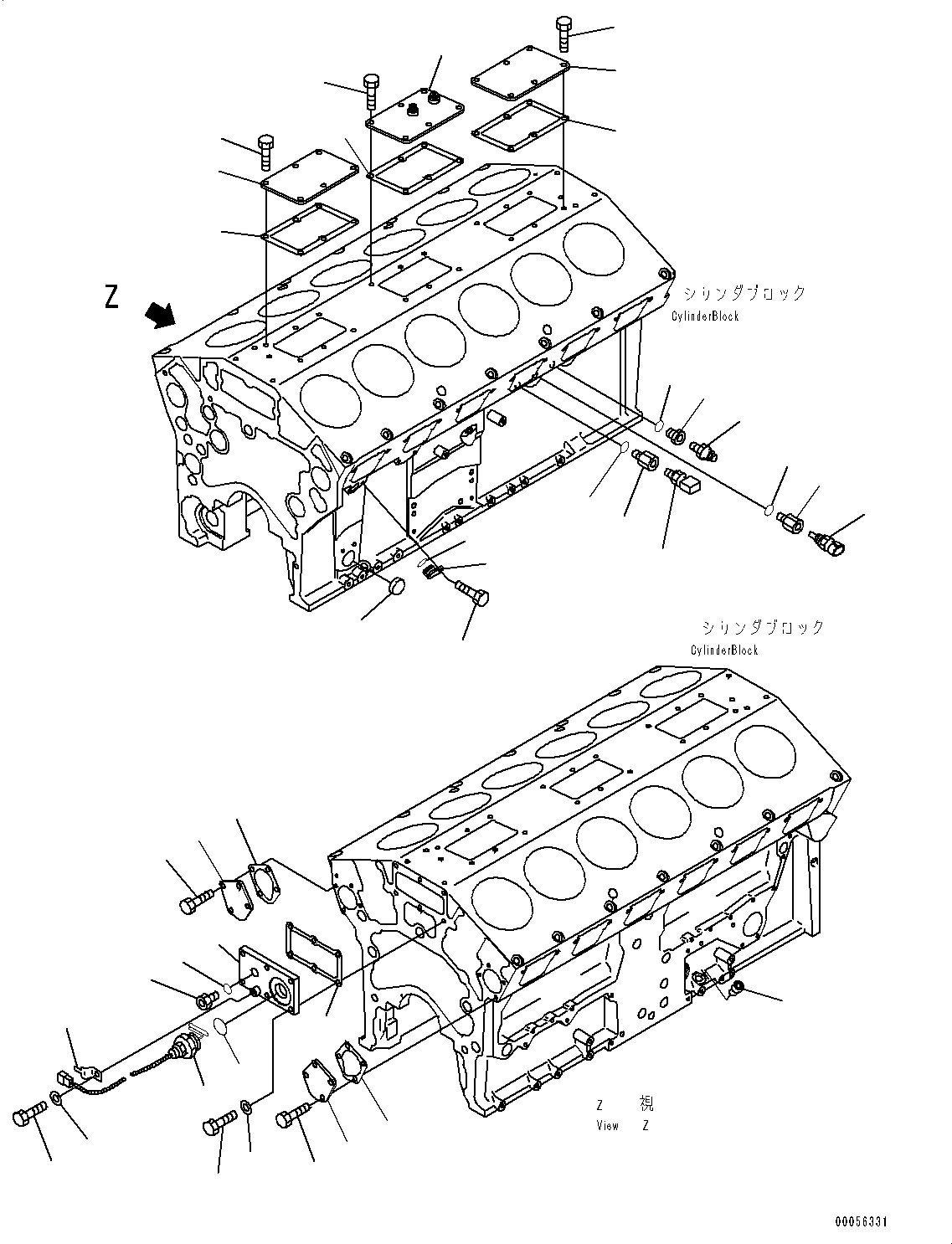 Z

シリンダブロック
CylinderBlock

シリンダブロック
CylinderBlock

Z 視
View Z

00056331