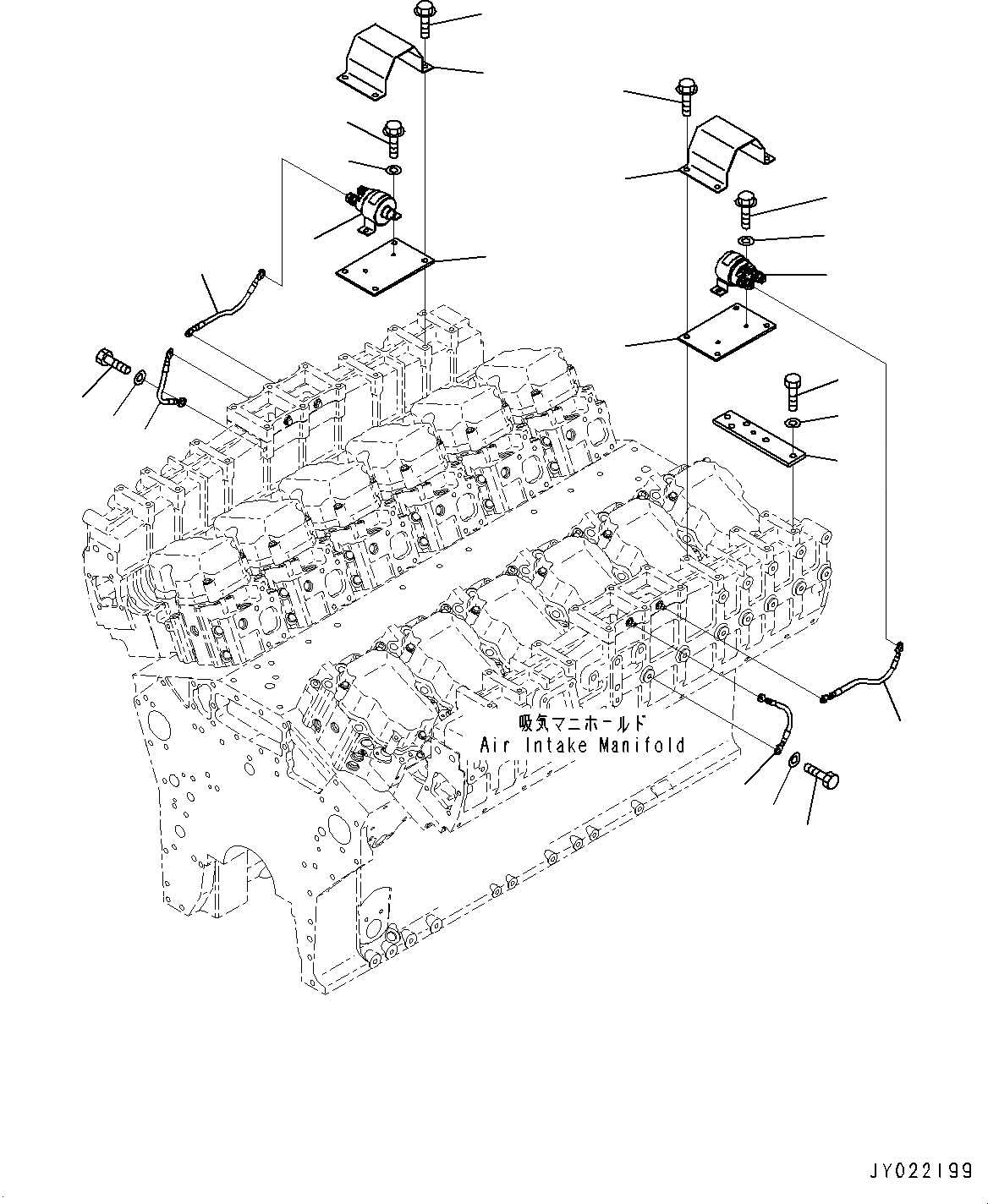 吸気マニホールド
Air Intake Manifold

JY022199