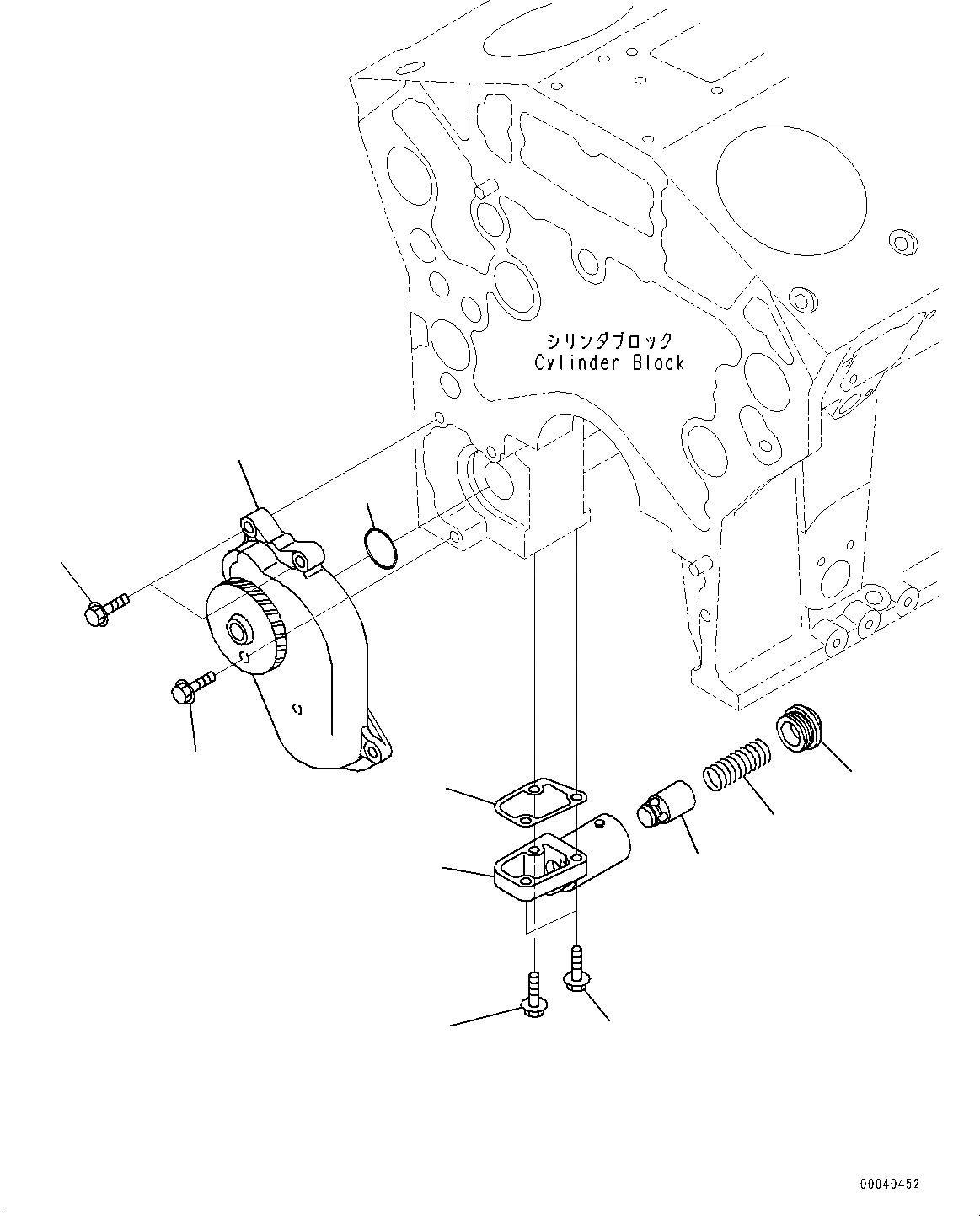 シリンダブロック
Cylinder Block

00040452