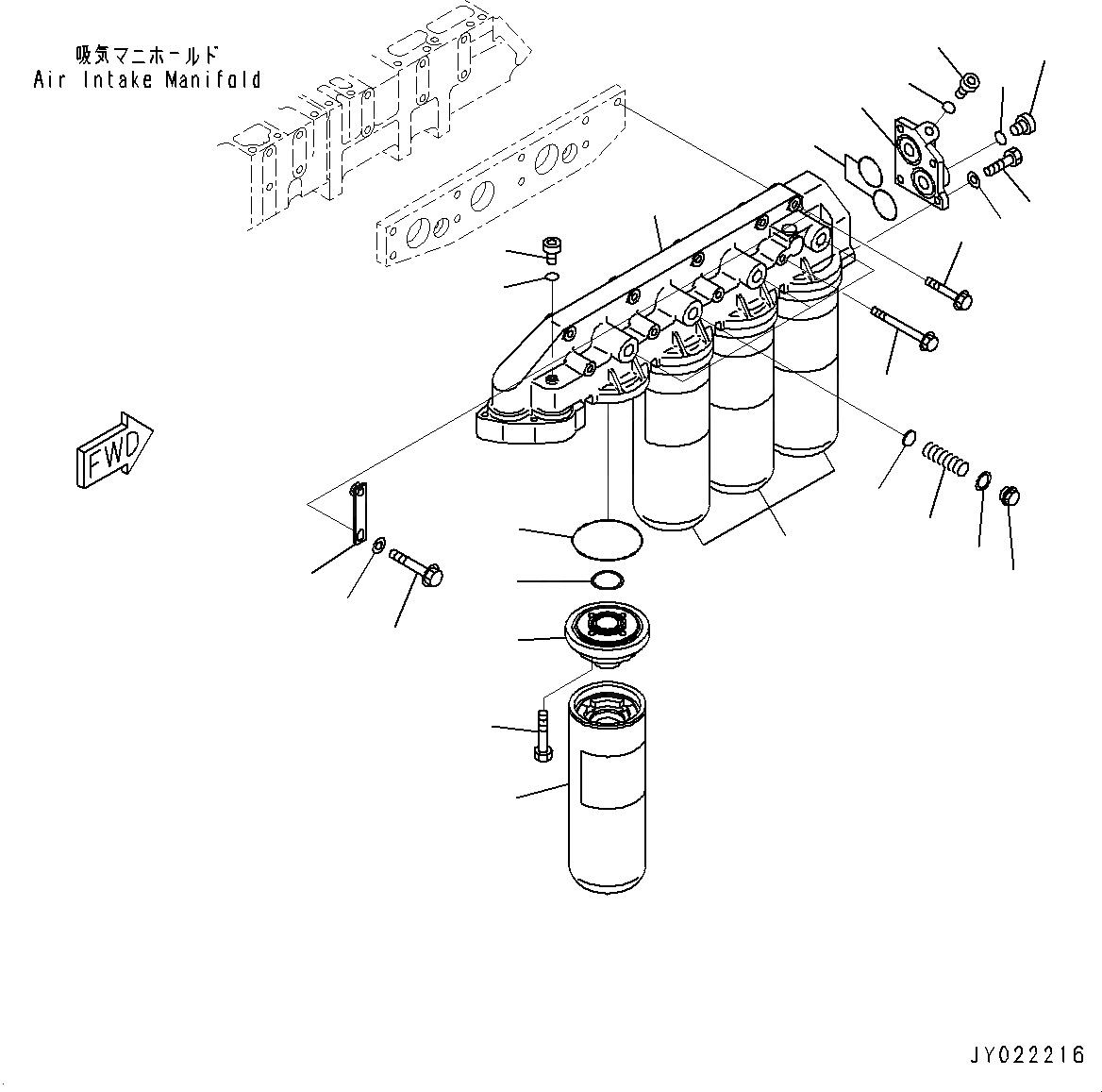 吸気マニホールド
Air Intake Manifold

FWD

JY022216