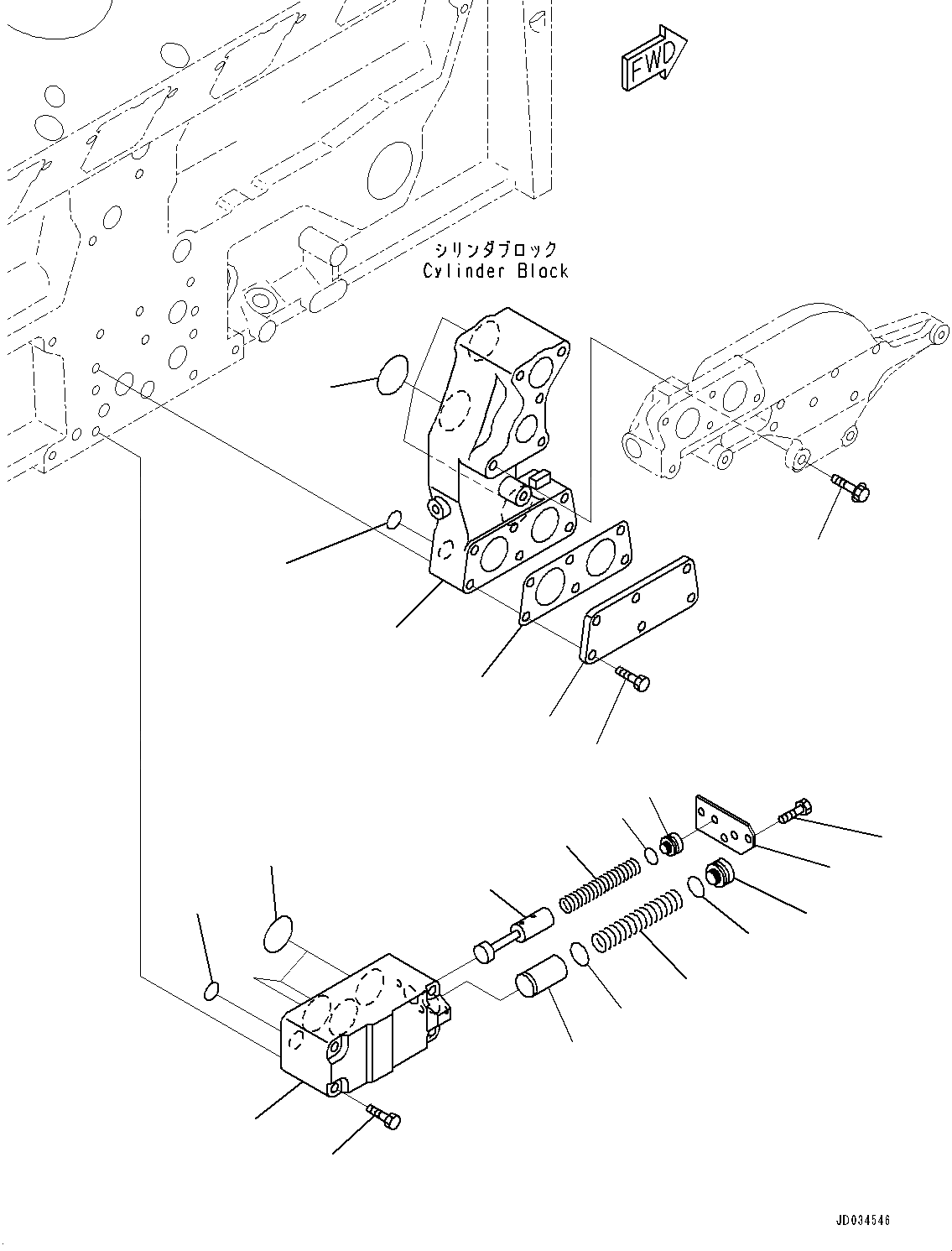 FWD

シリンダブロック
Cylinder Block

JD034546