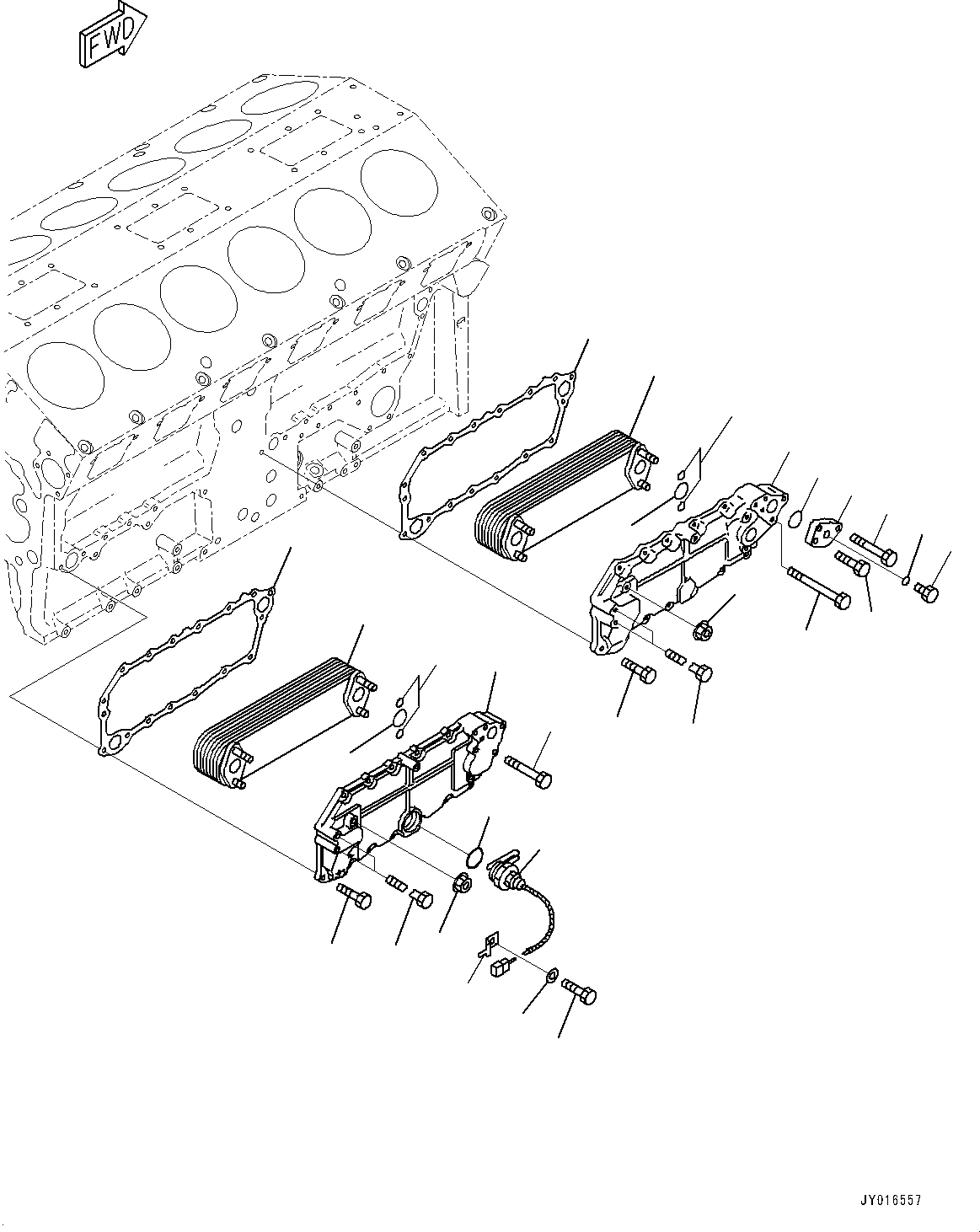 FWD

JY016557