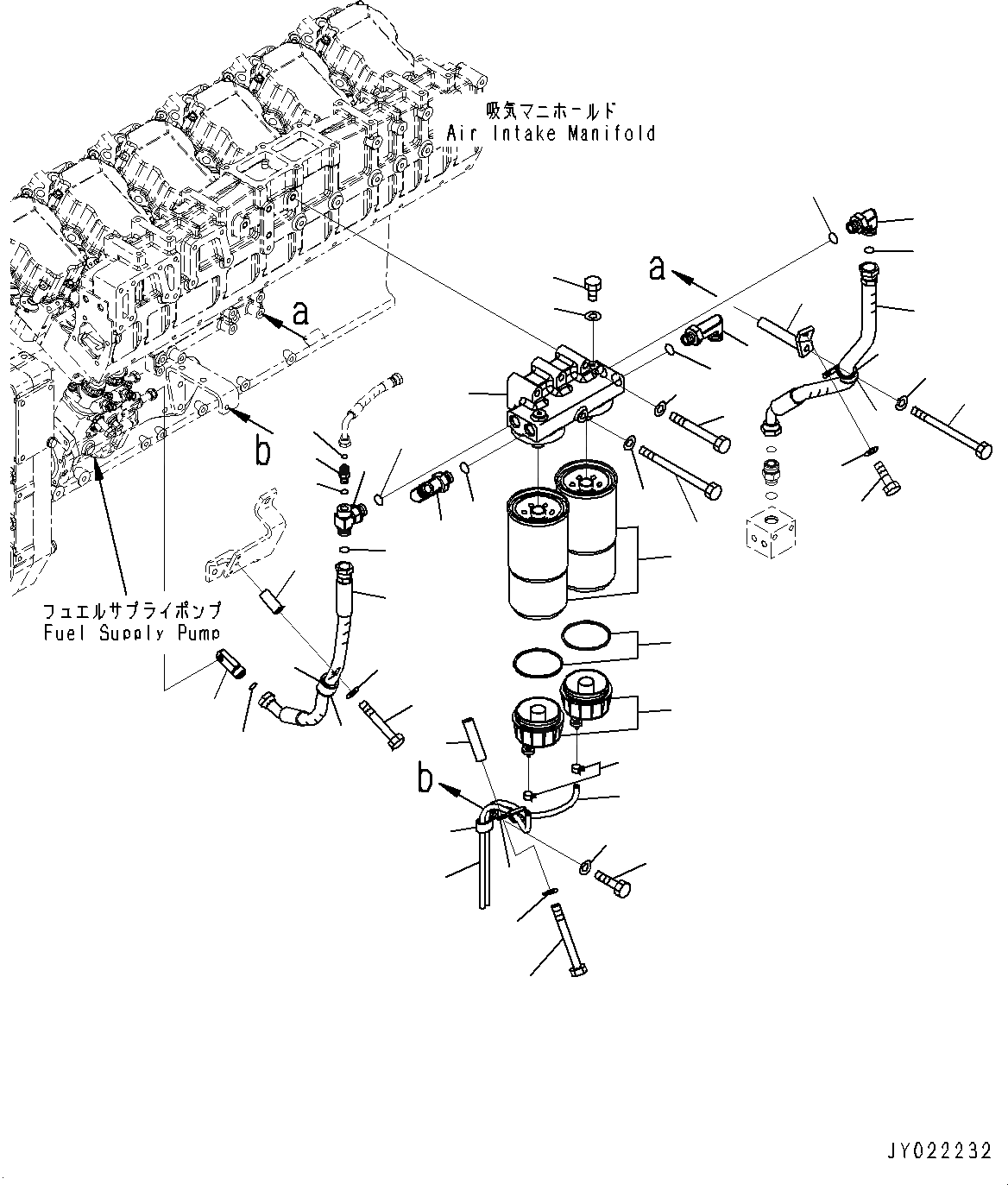 吸気マニホールド
Air Intake Manifold

a

a

b

フュエルサプライポンプ
Fuel Supply Pump

b

JY022232