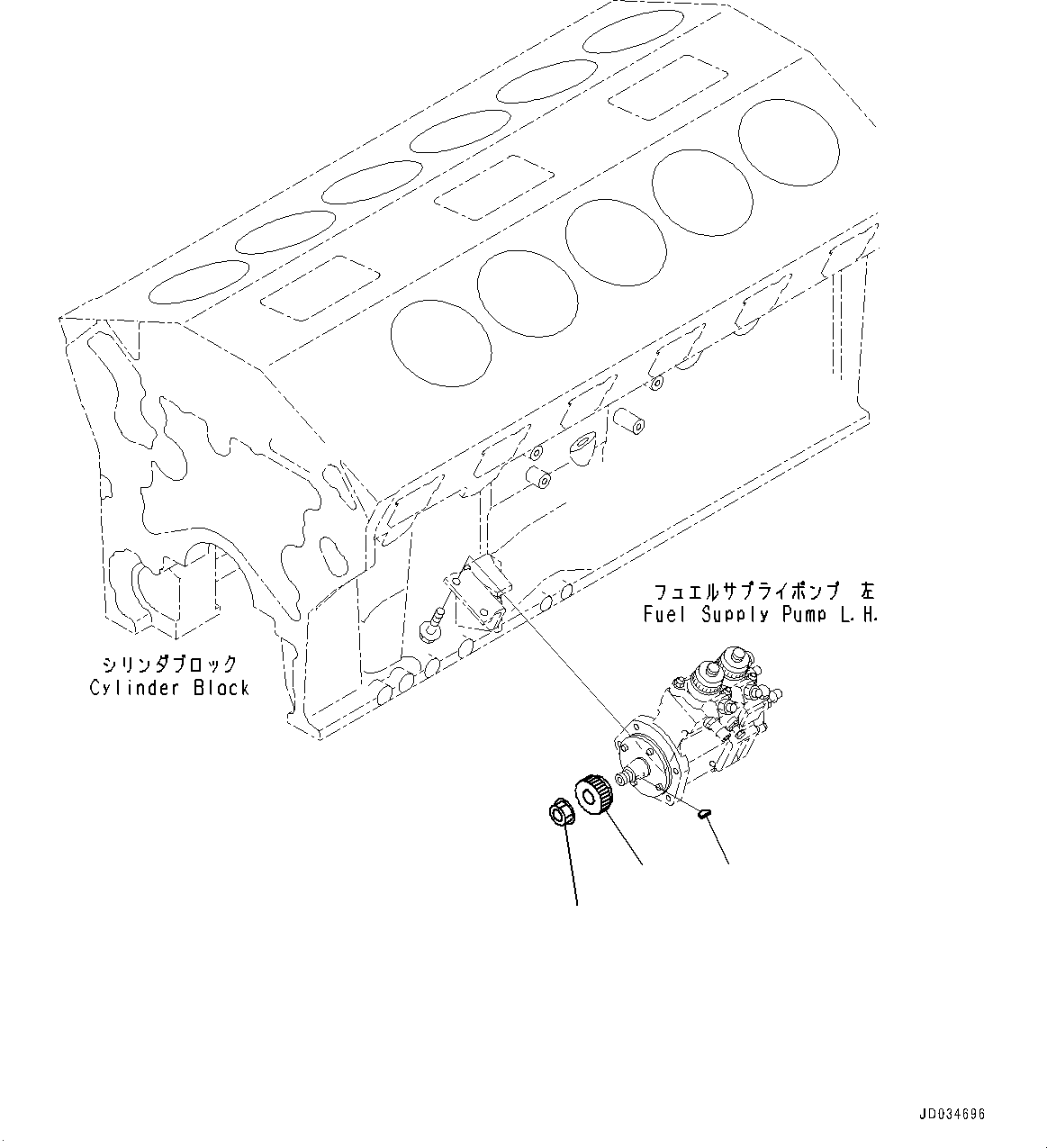 フュエルサプライポンプ 左
Fuel Supply Pump L.H.

シリンダブロック
Cylinder Block

JD034696