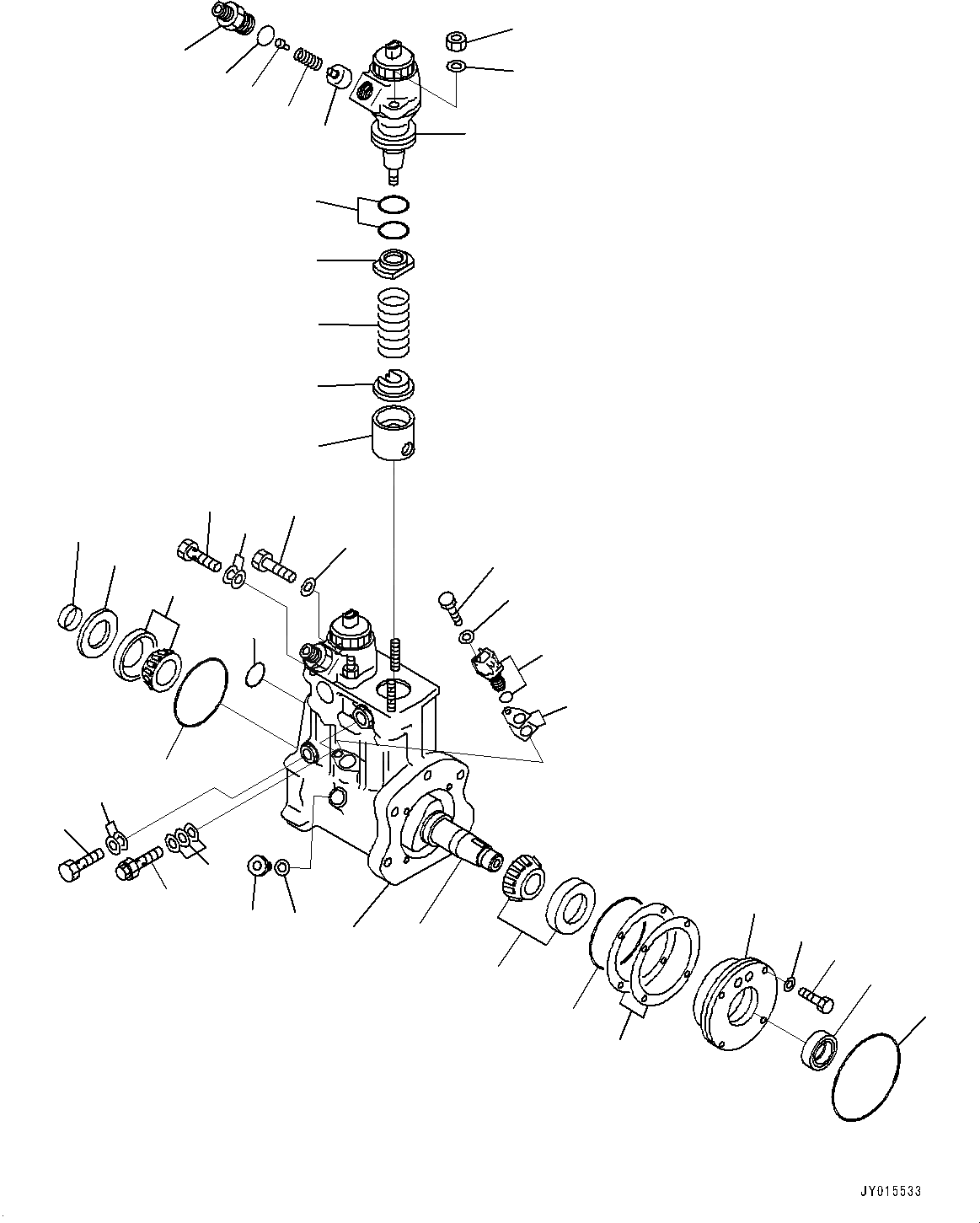 JY015533