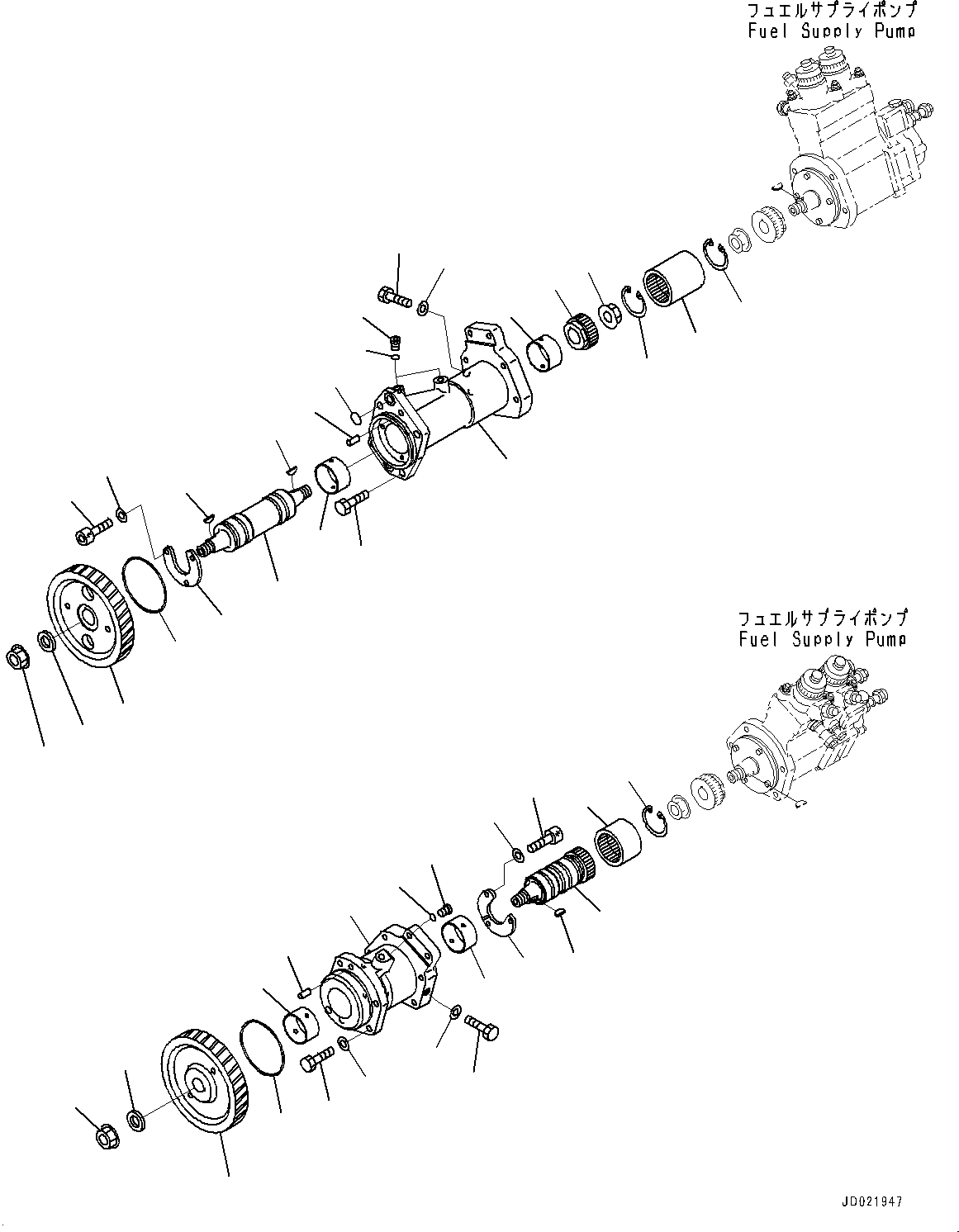 フュエルサプライポンプ
Fuel Supply Pump

フュエルサプライポンプ
Fuel Supply Pump

JD021947