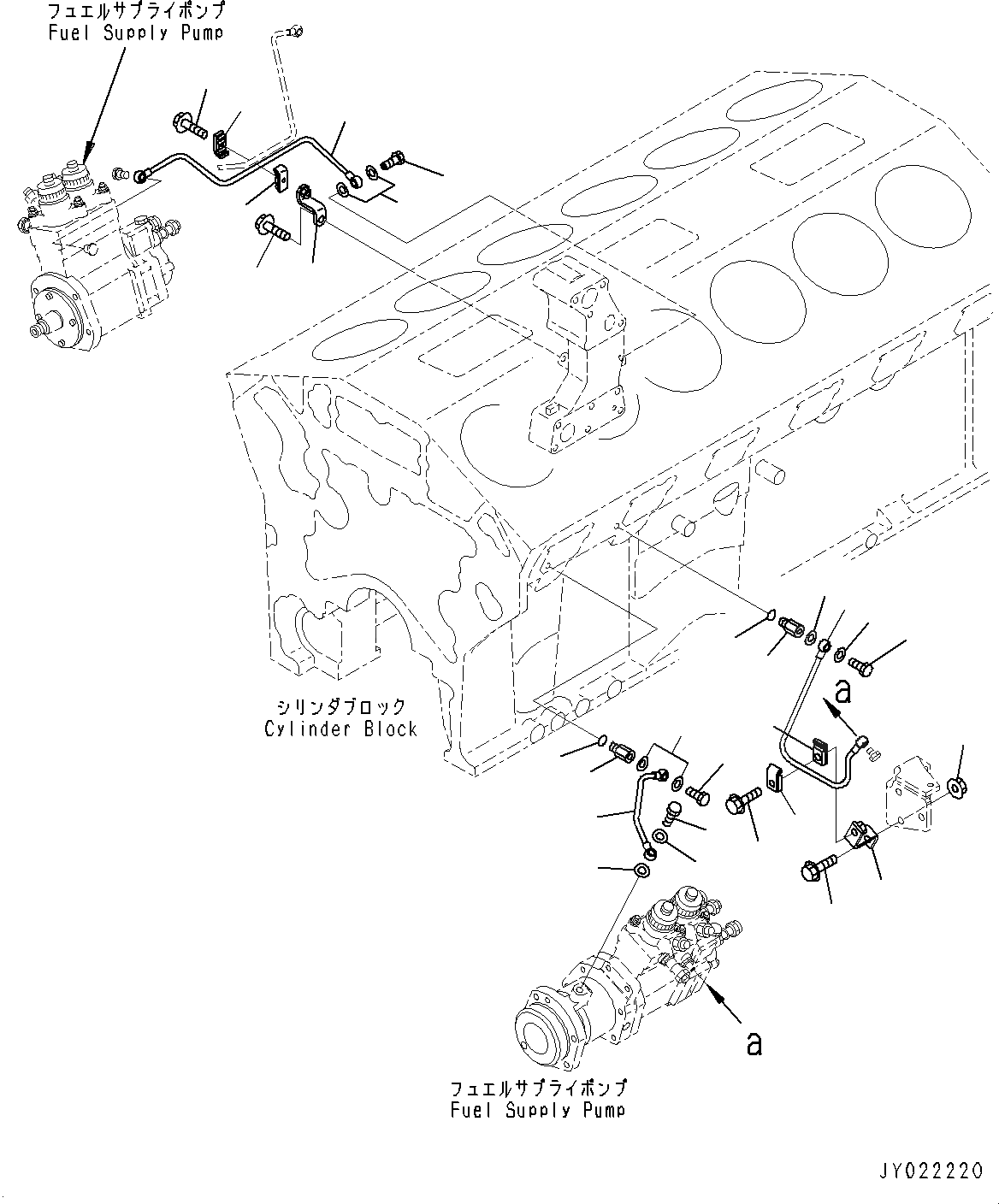 フュエルサプライポンプ
Fuel Supply Pump

シリンダブロック
Cylinder Block

a

a

フュエルサプライポンプ
Fuel Supply Pump

JY022220