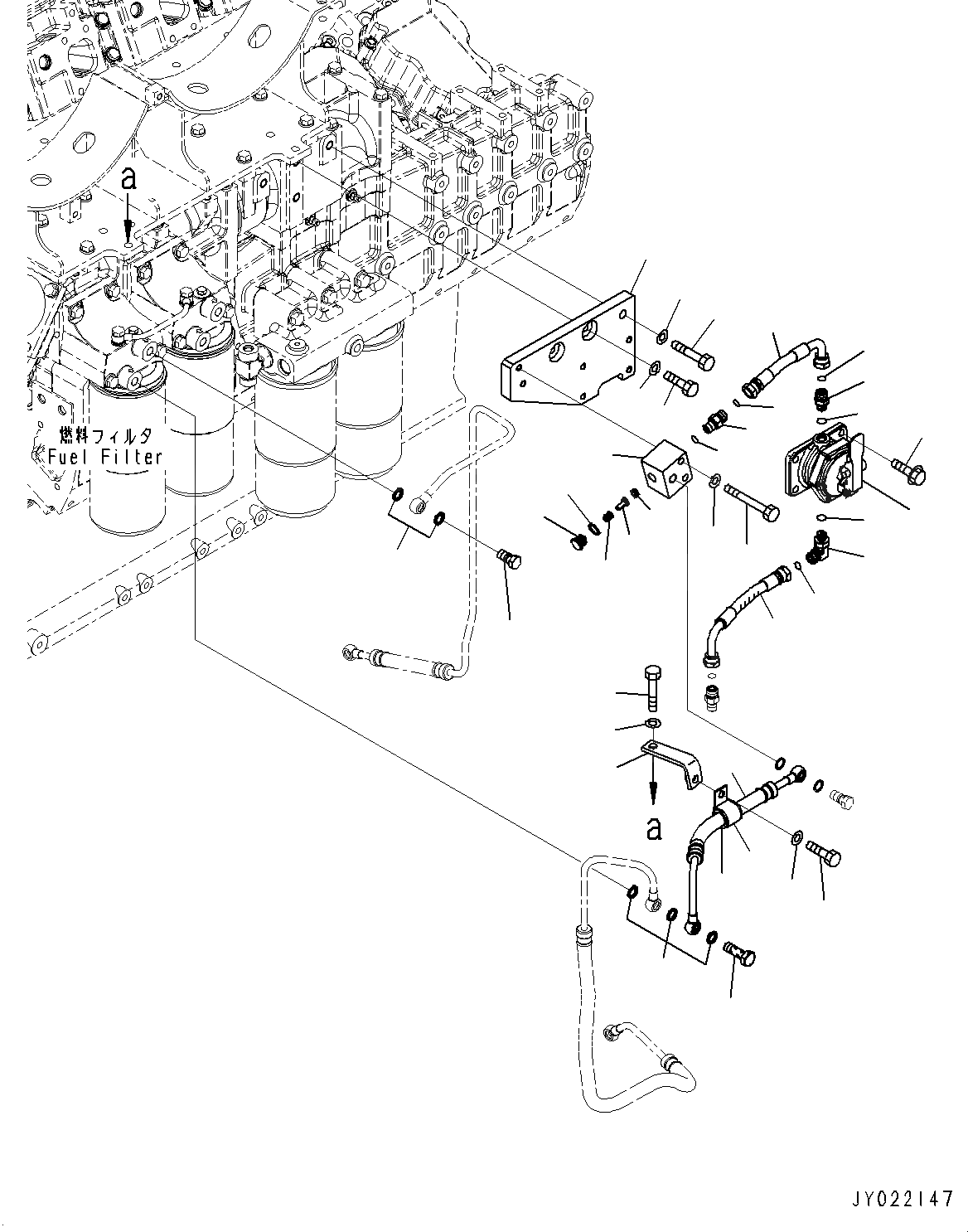 a

燃料フィルタ
Fuel Filter

a

JY022147