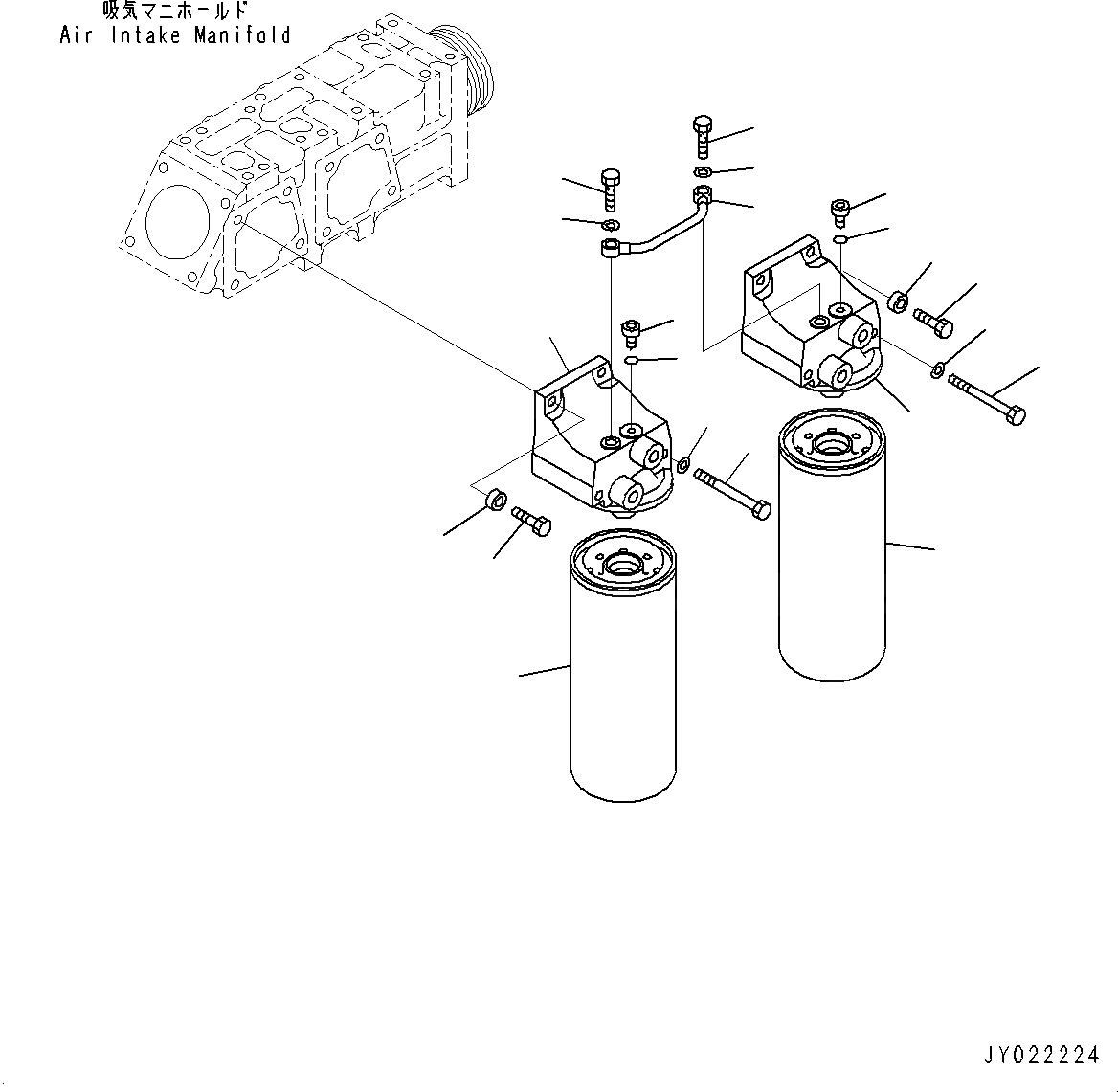 吸気マニホールド
Air Intake Manifold

JY022224