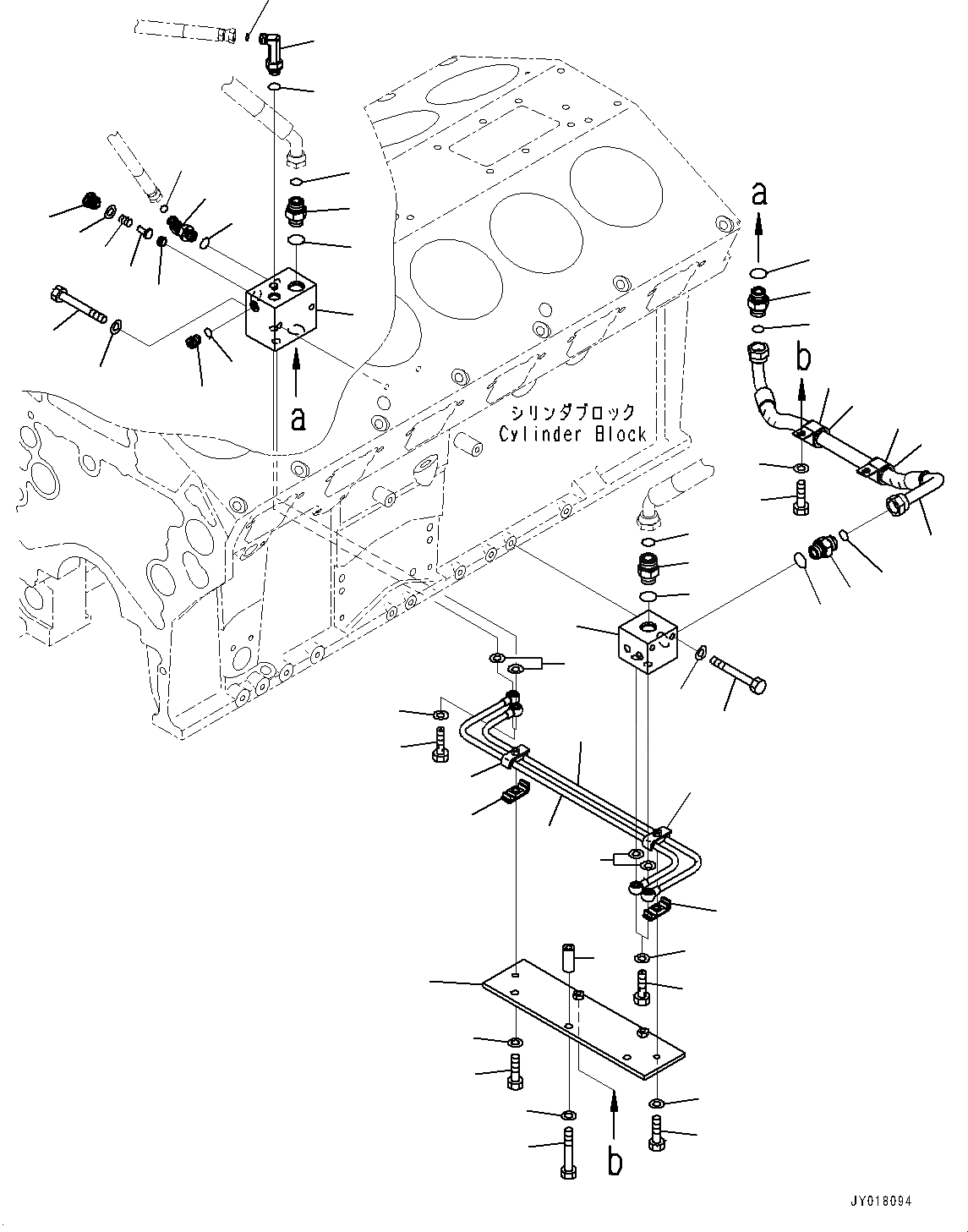 a

a

b

シリンダブロック
Cylinder Block

b

JY018094