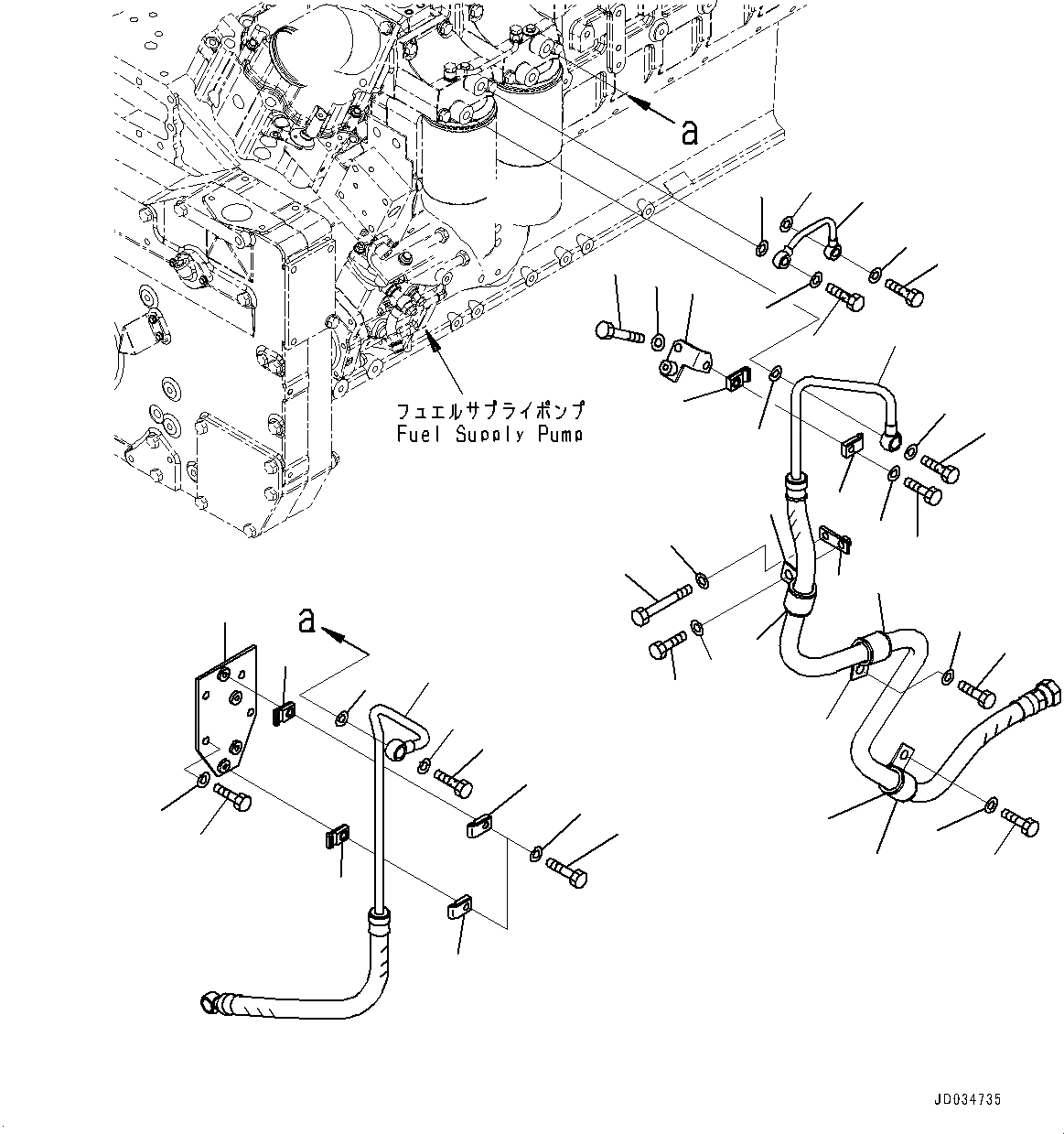 a

フュエルサプライポンプ
Fuel Supply Pump

a

JD034735