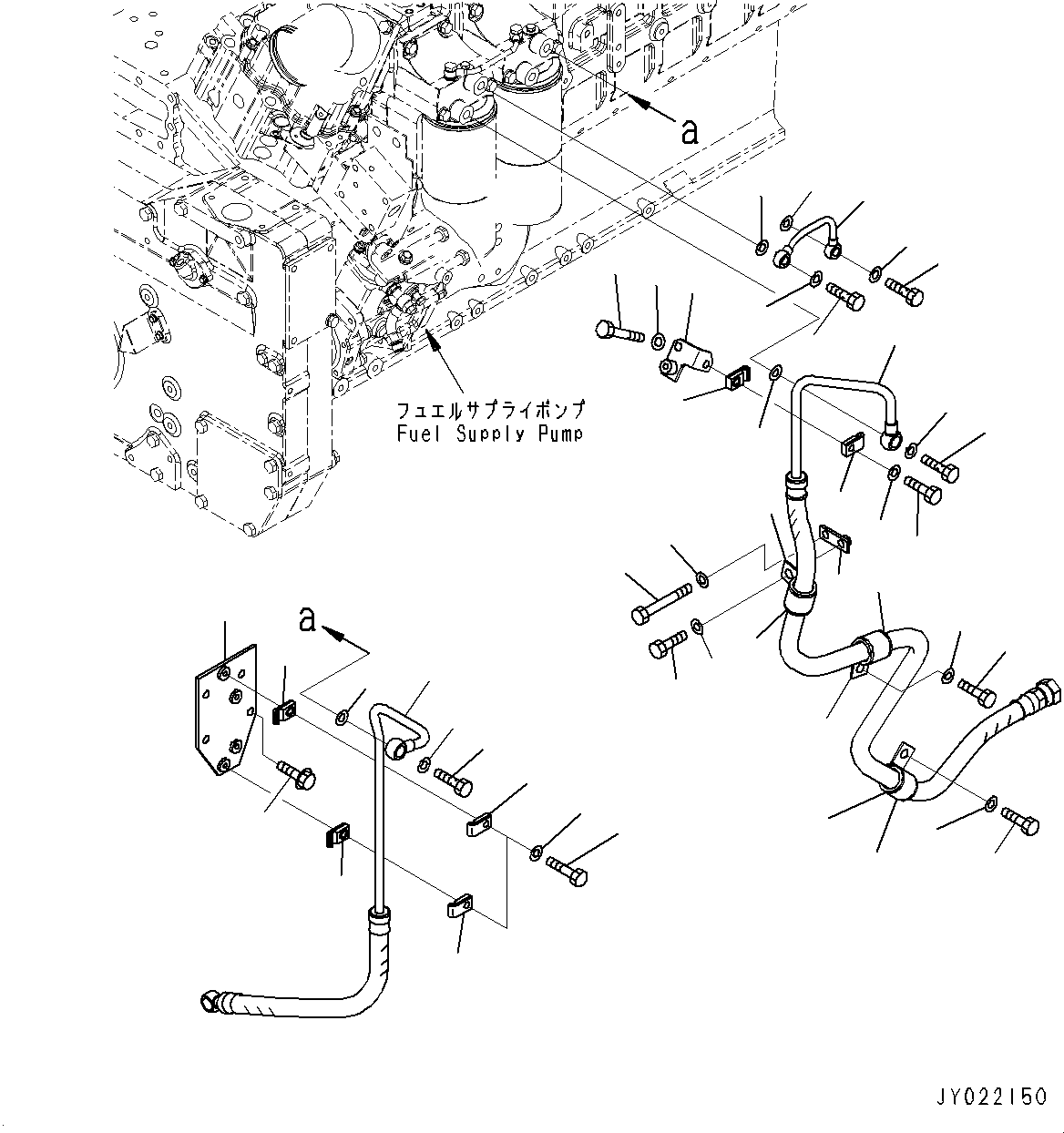 a

フュエルサプライポンプ
Fuel Supply Pump

a

JY022150