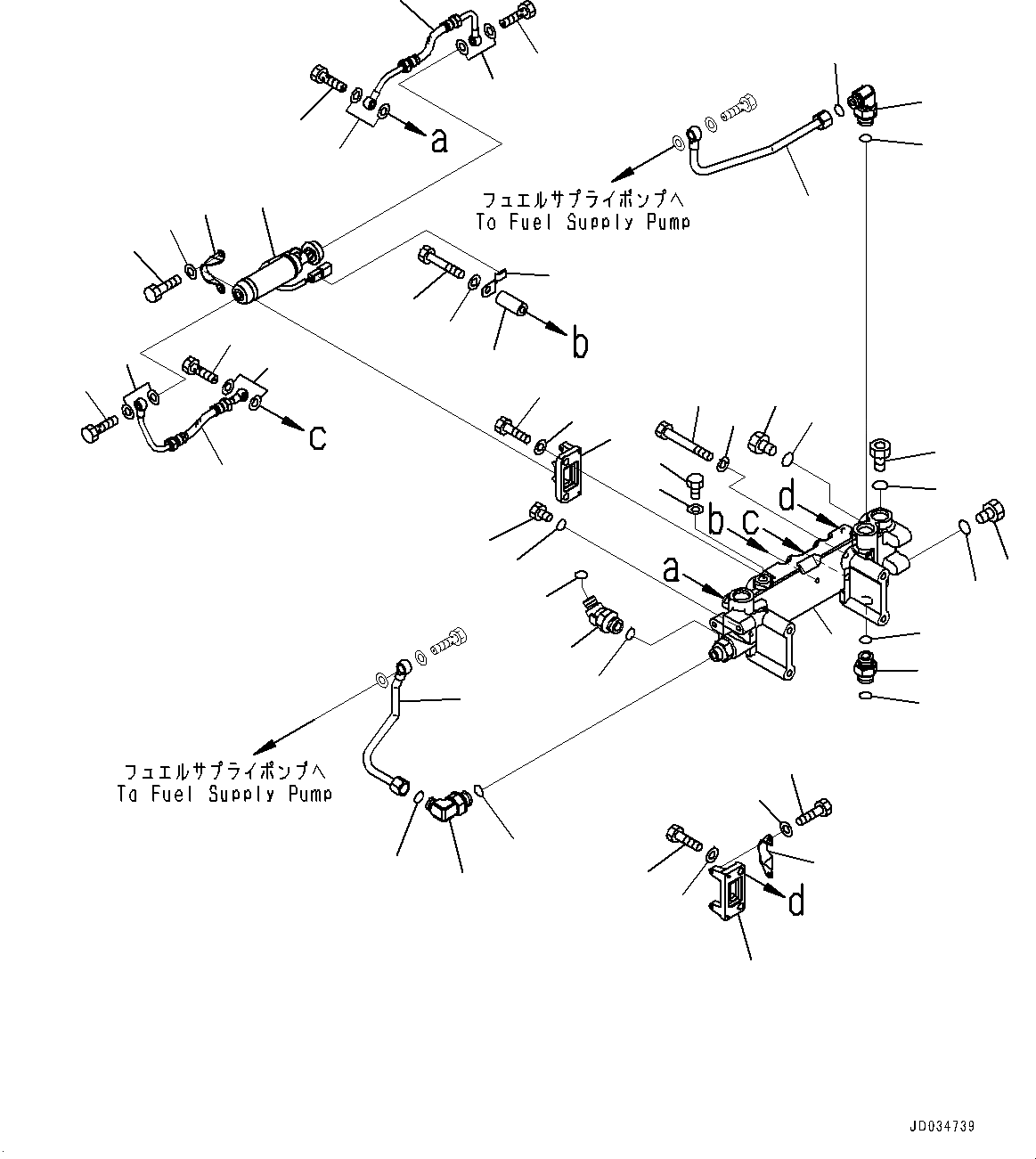 a

フュエルサプライポンプへ
To Fuel Supply Pump

b

c

d

b

c

a

フュエルサプライポンプへ
To Fuel Supply Pump

d

JD034739