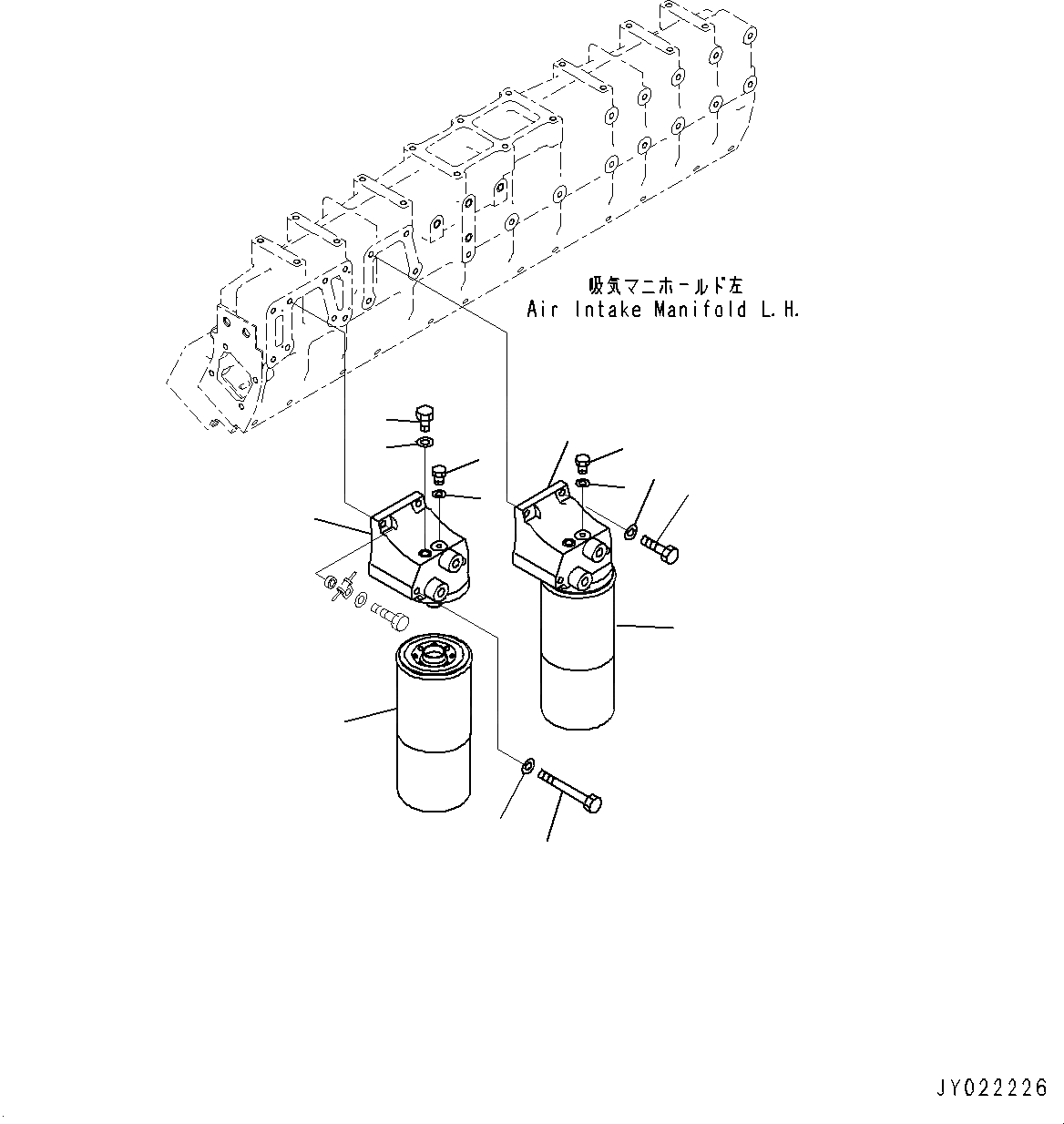 吸気マニホールド左
Air Intake Manifold L.H.

JY022226