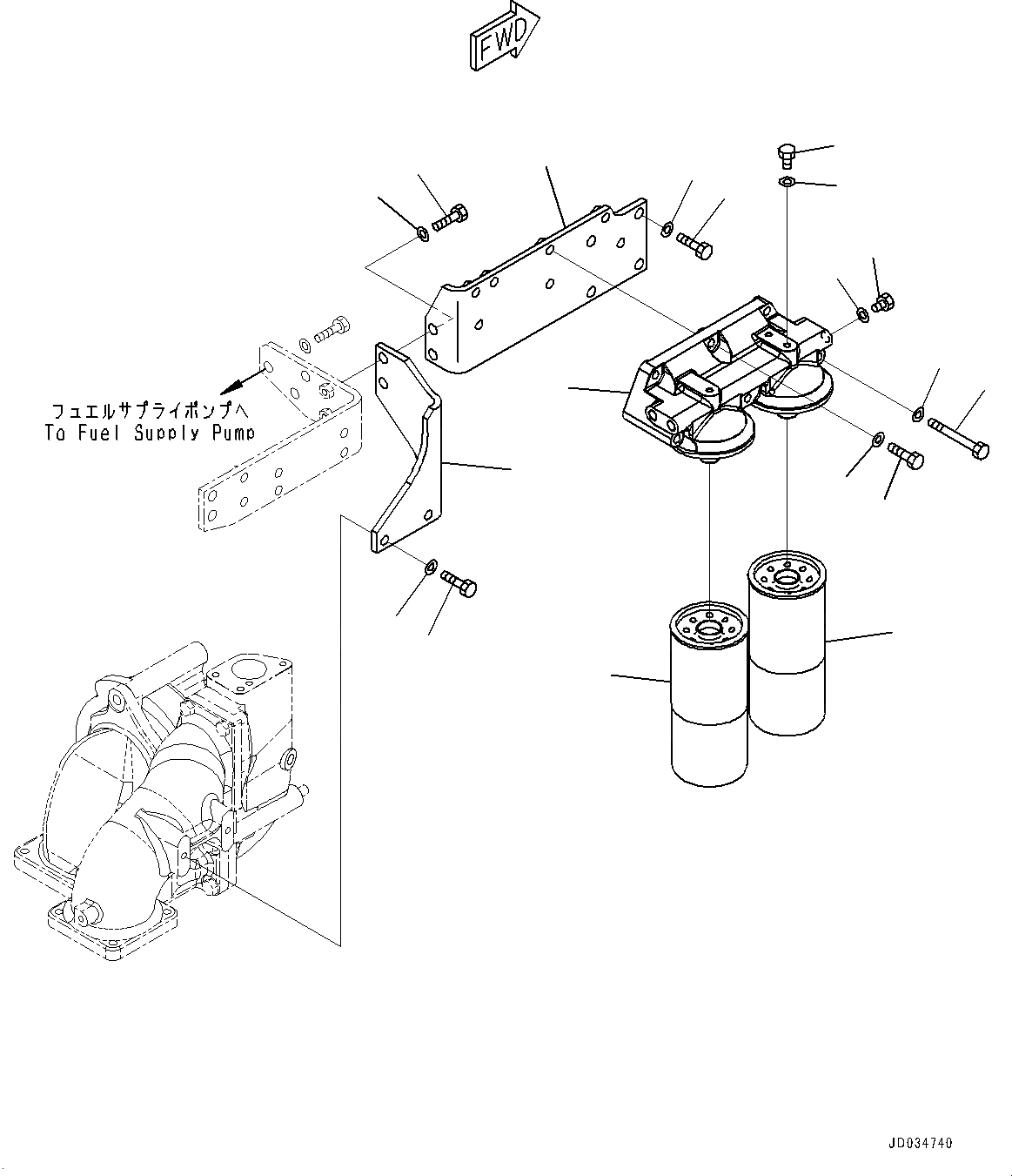 FWD

フュエルサプライポンプへ
To Fuel Supply Pump

JD034740