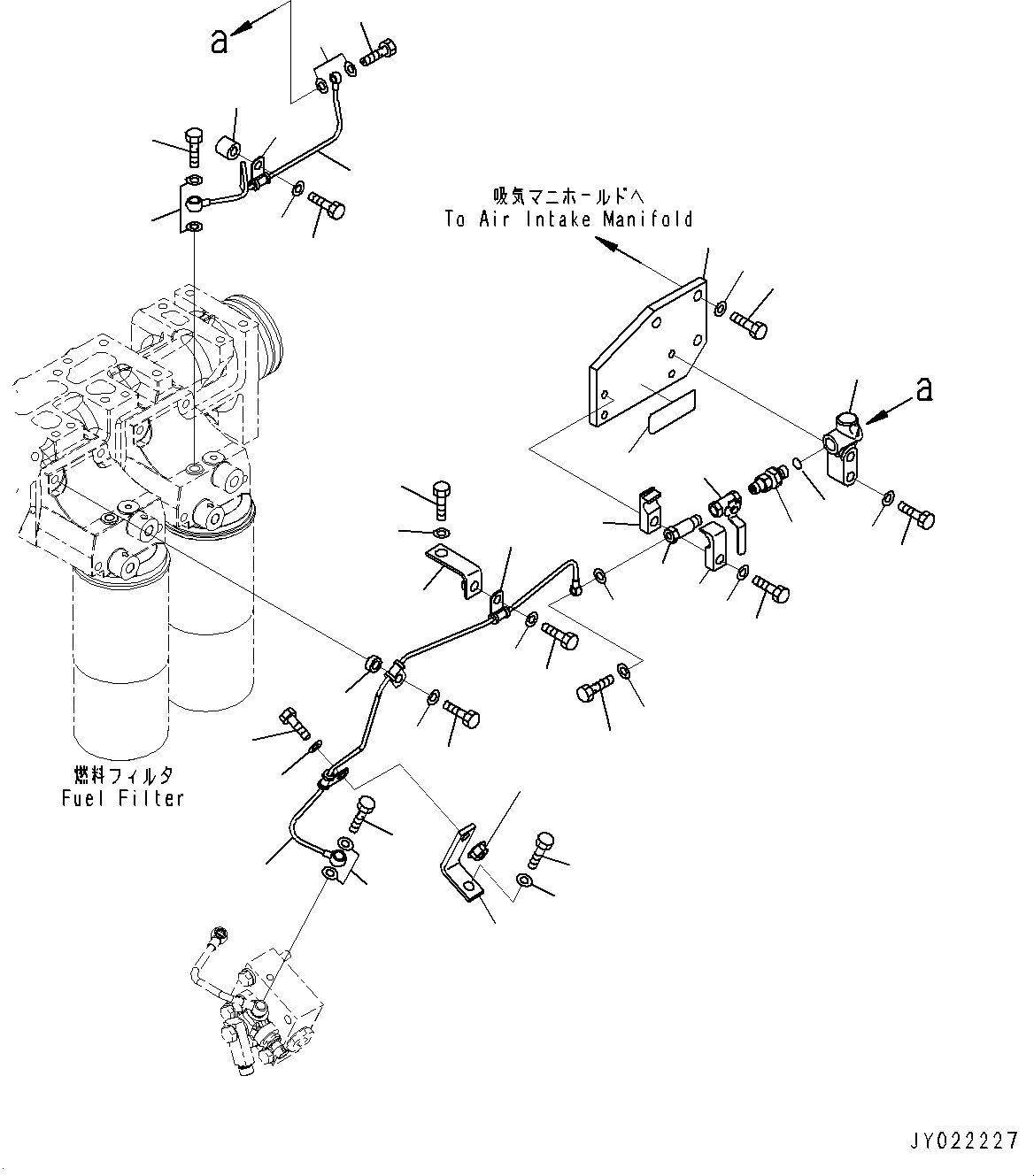 a

吸気マニホールドへ
To Air Intake Manifold

a

燃料フィルタ
Fuel Filter

JY022227