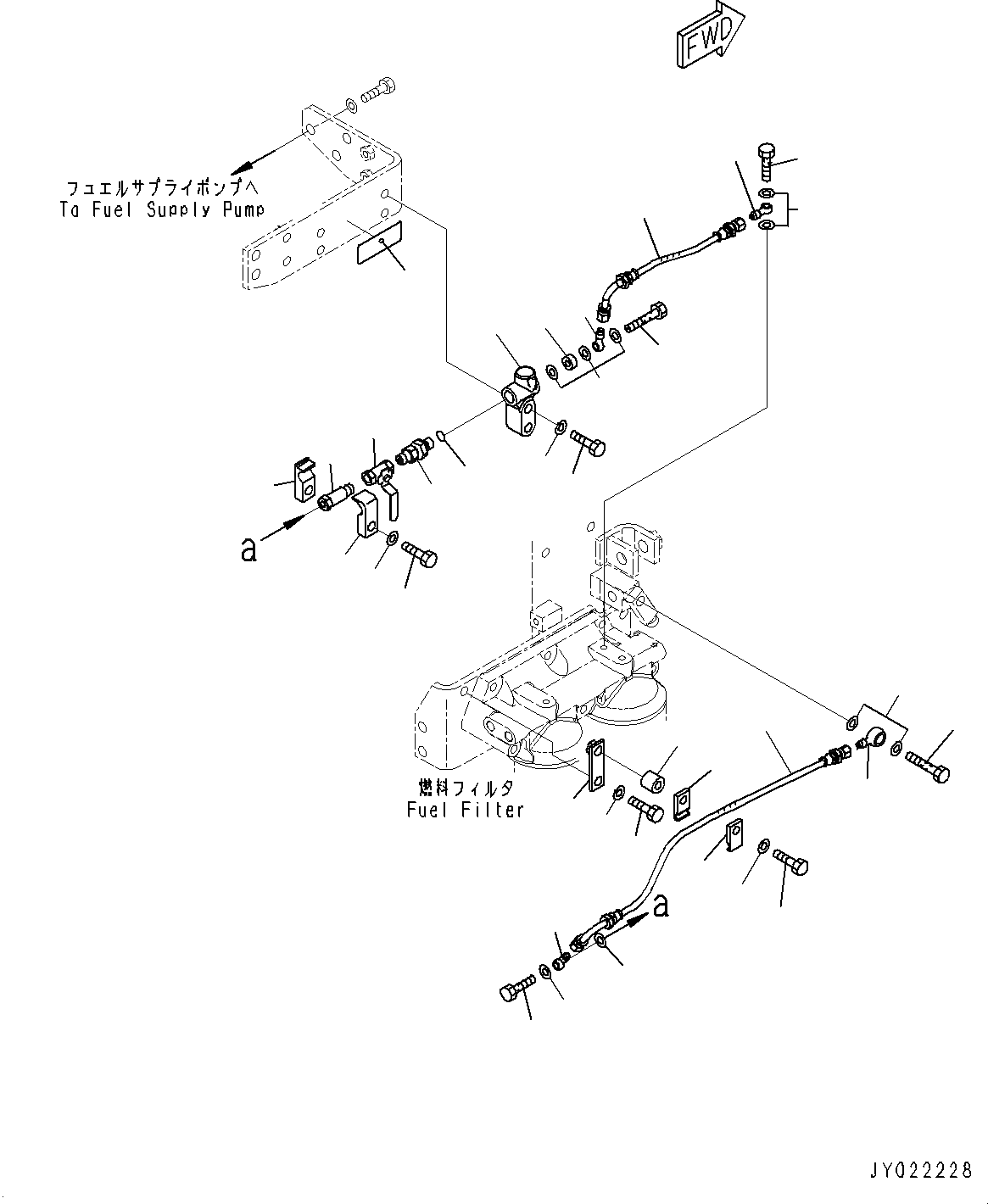 FWD

フュエルサプライポンプへ
To Fuel Supply Pump

a

燃料フィルタ
Fuel Filter

a

JY022228