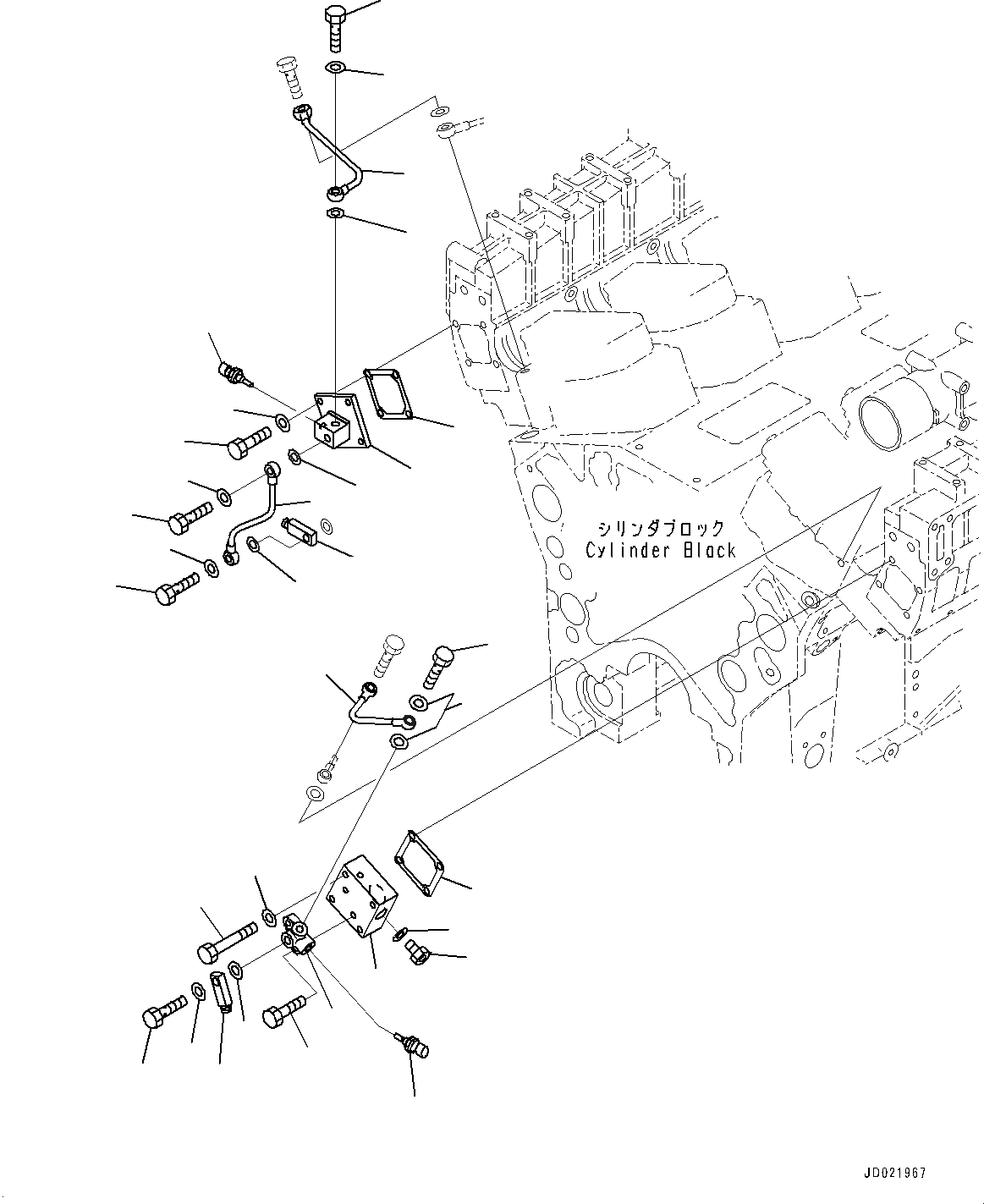 シリンダブロック
Cylinder Black

JD021967