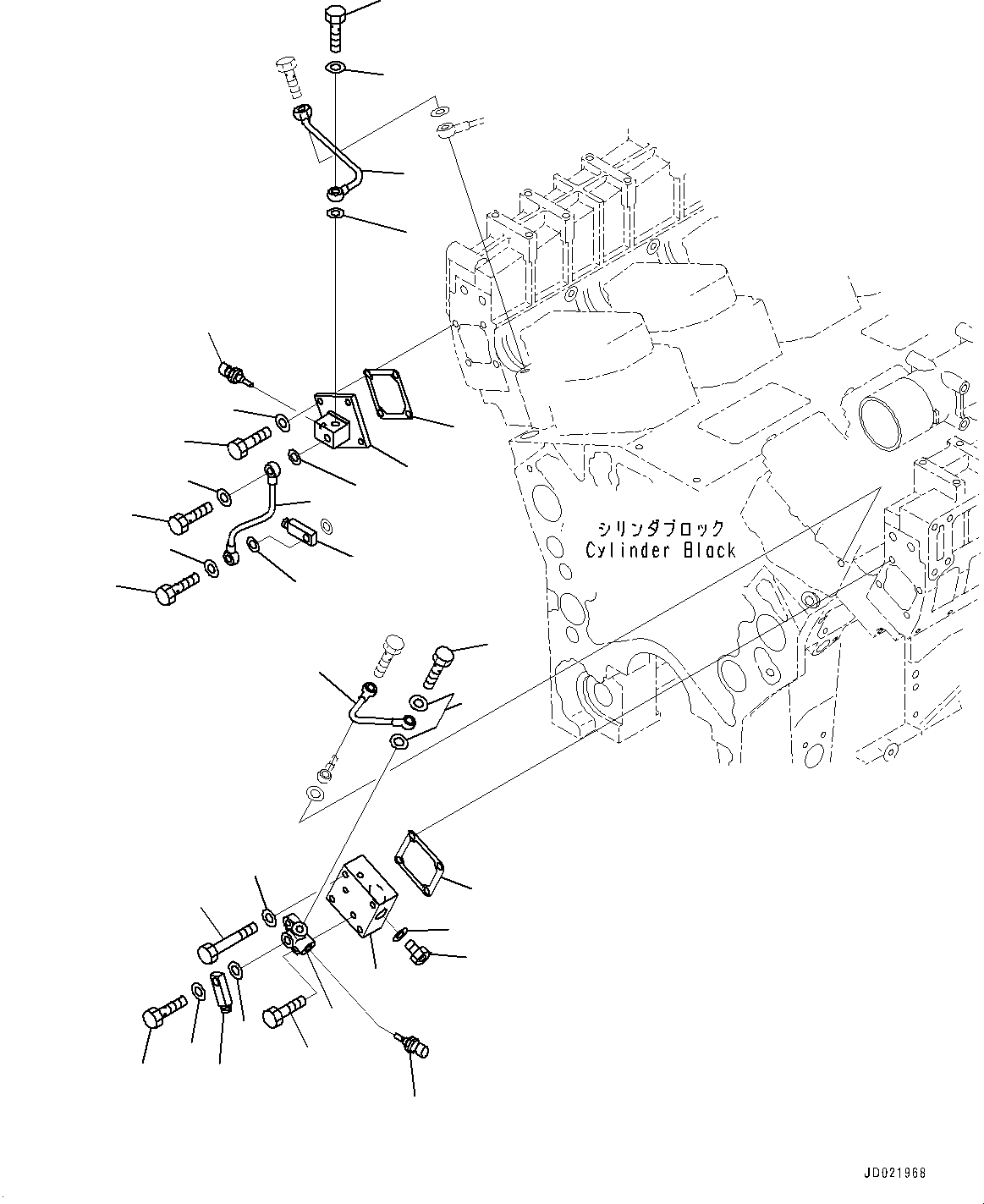 シリンダブロック
Cylinder Black

JD021968