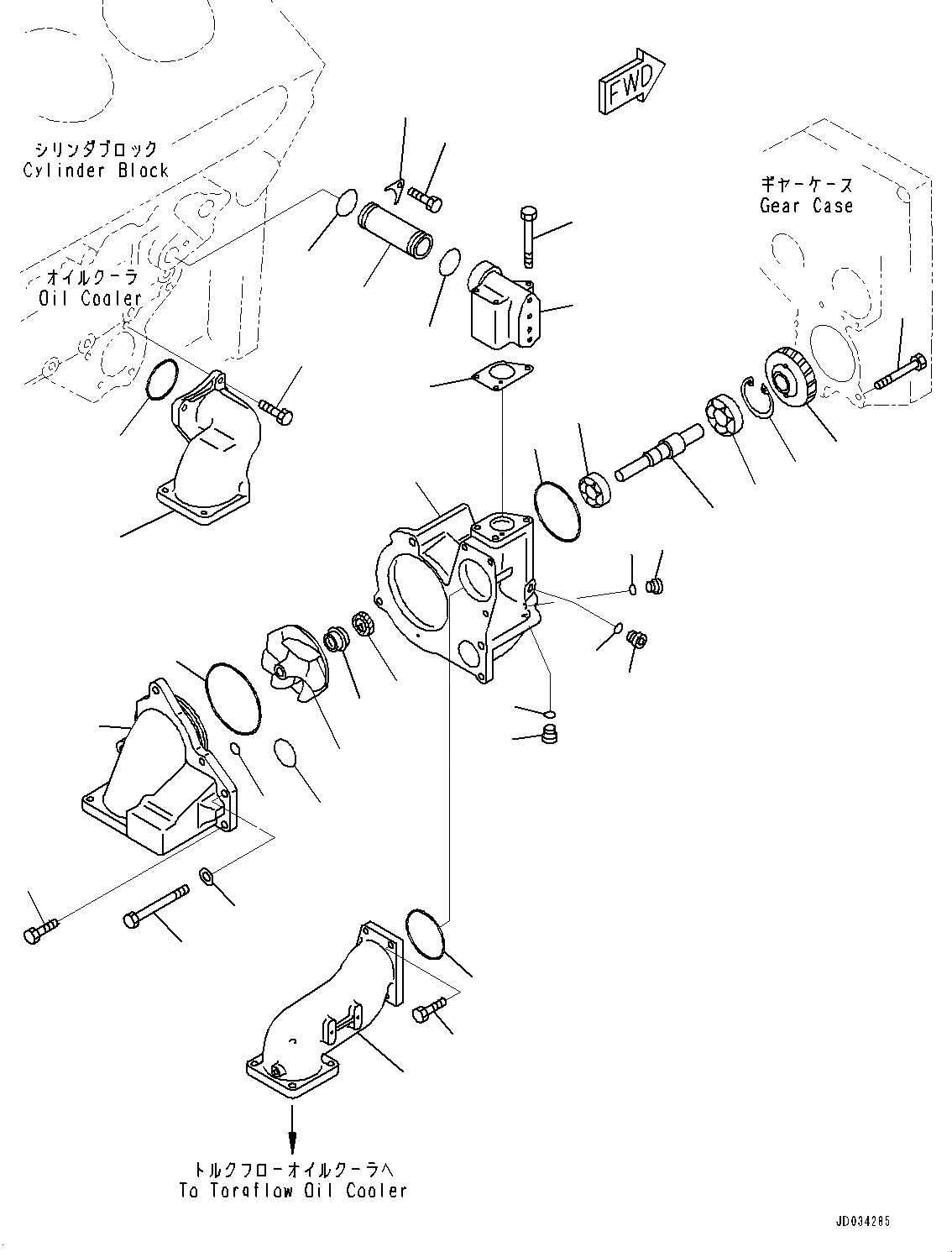 FWD

シリンダブロック
Cylinder Block

ギヤーケース
Gear Case

オイルクーラ
Oil Cooler

トルクフローオイルクーラへ
To Torqflow Oil Cooler

JD034285