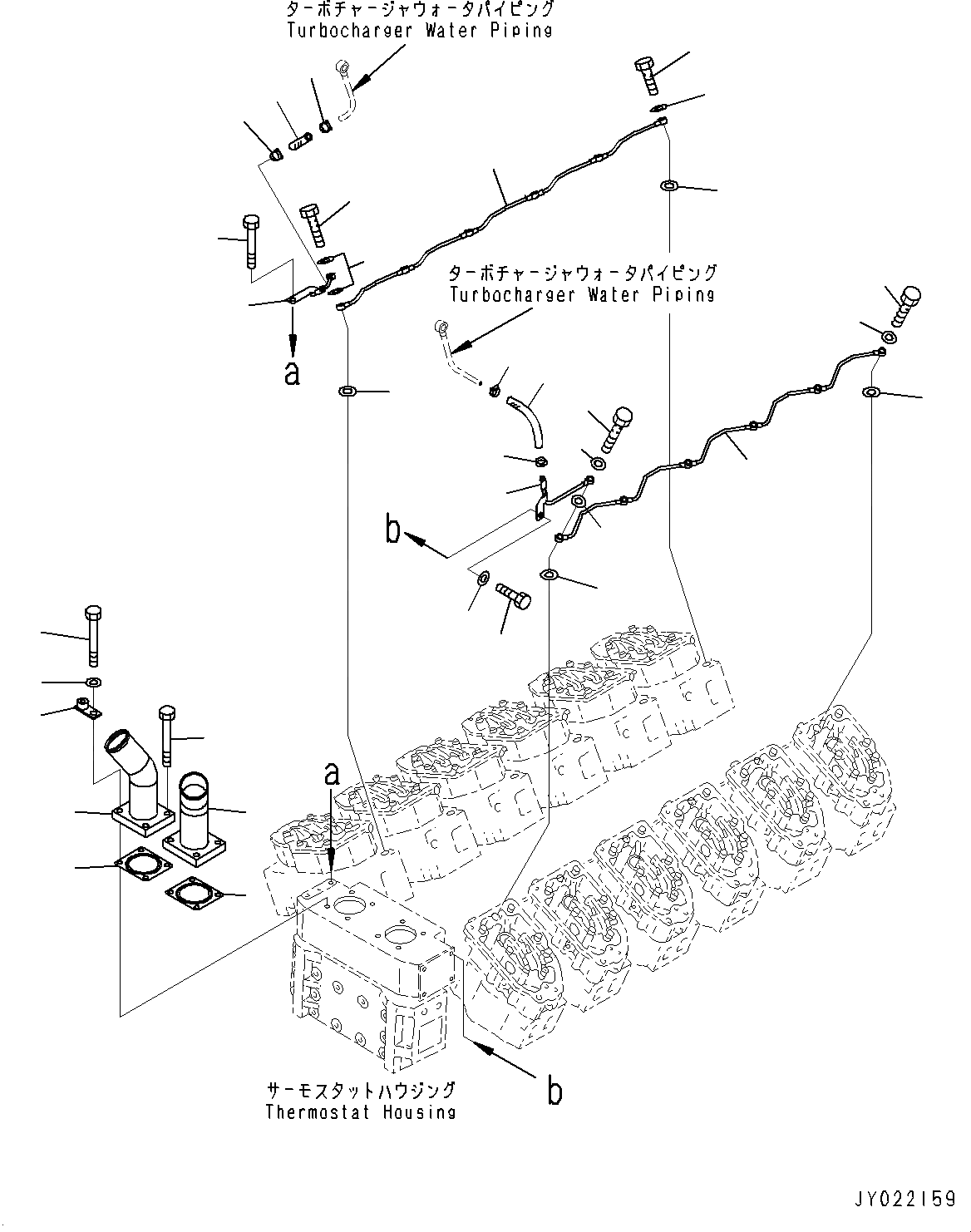 ターボチャージャウォータパイピング
Turbocharger Water Piping

ターボチャージャウォータパイピング
Turbocharger Water Piping

a

b

a

サーモスタットハウジング
Thermostat Housing

b

JY022159