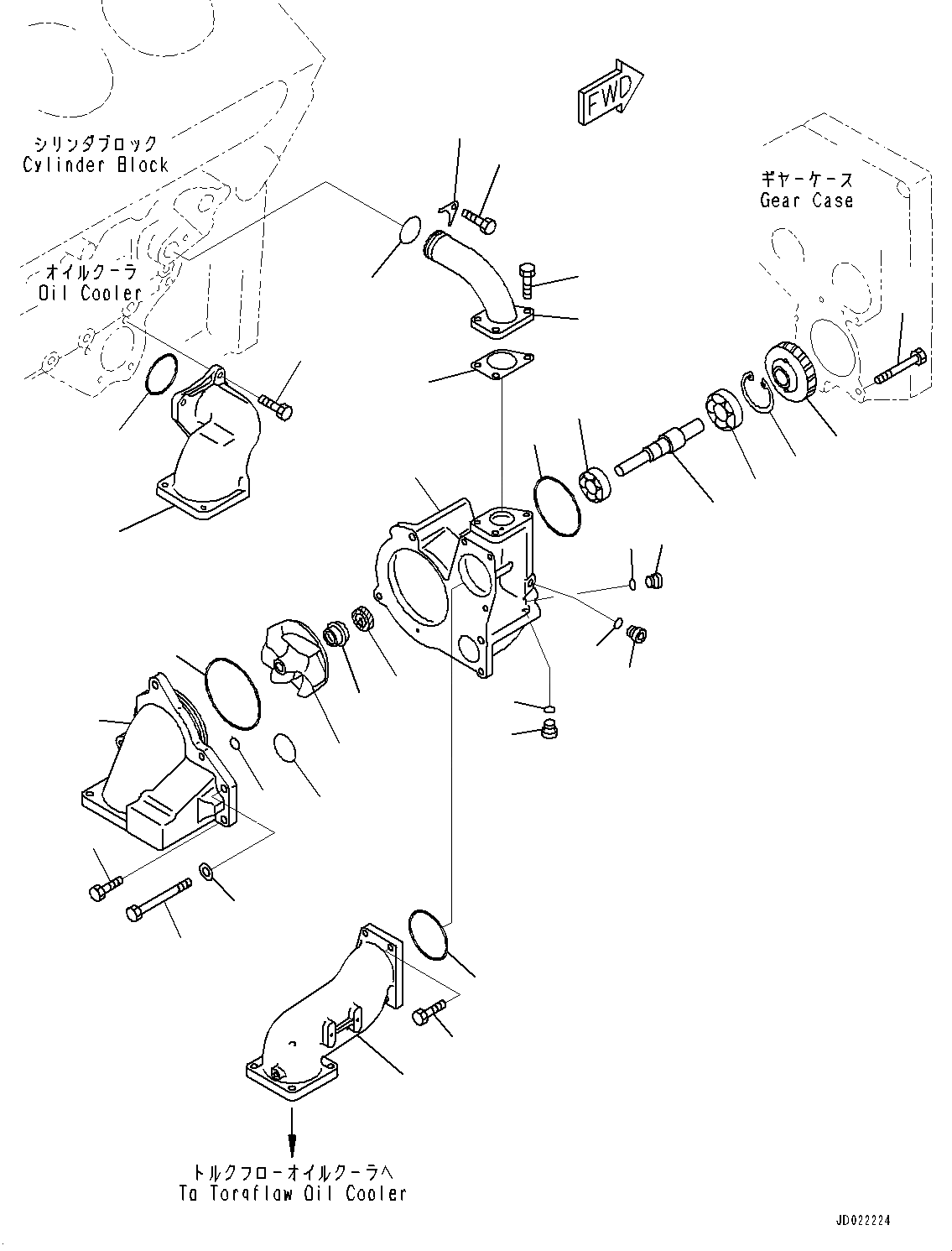 FWD

シリンダブロック
Cylinder Block

ギヤーケース
Gear Case

オイルクーラ
Oil Cooler

トルクフローオイルクーラへ
To Torqflow Oil Cooler

JD022224