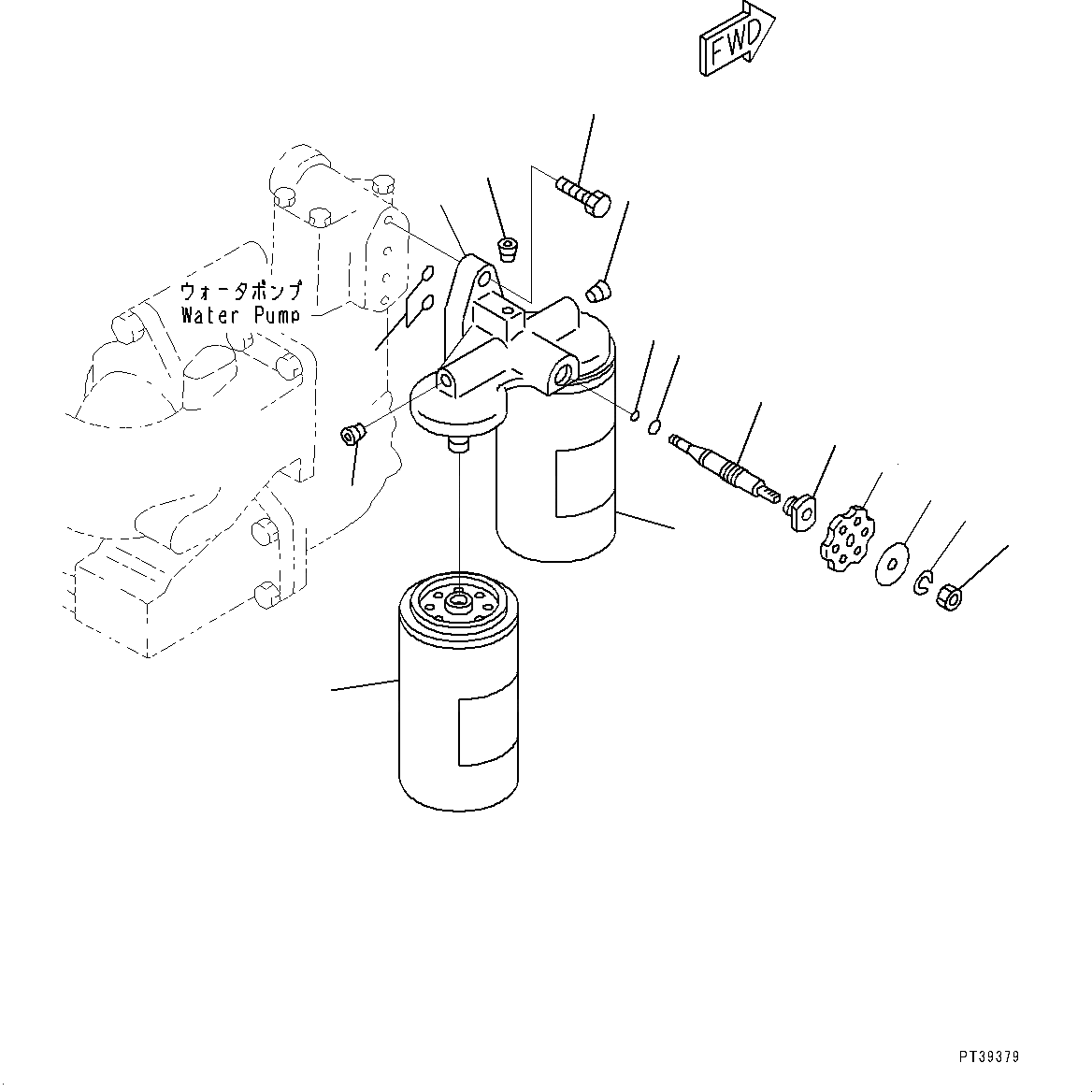 FWD

ウォータポンプ
Water Pump

PT39379