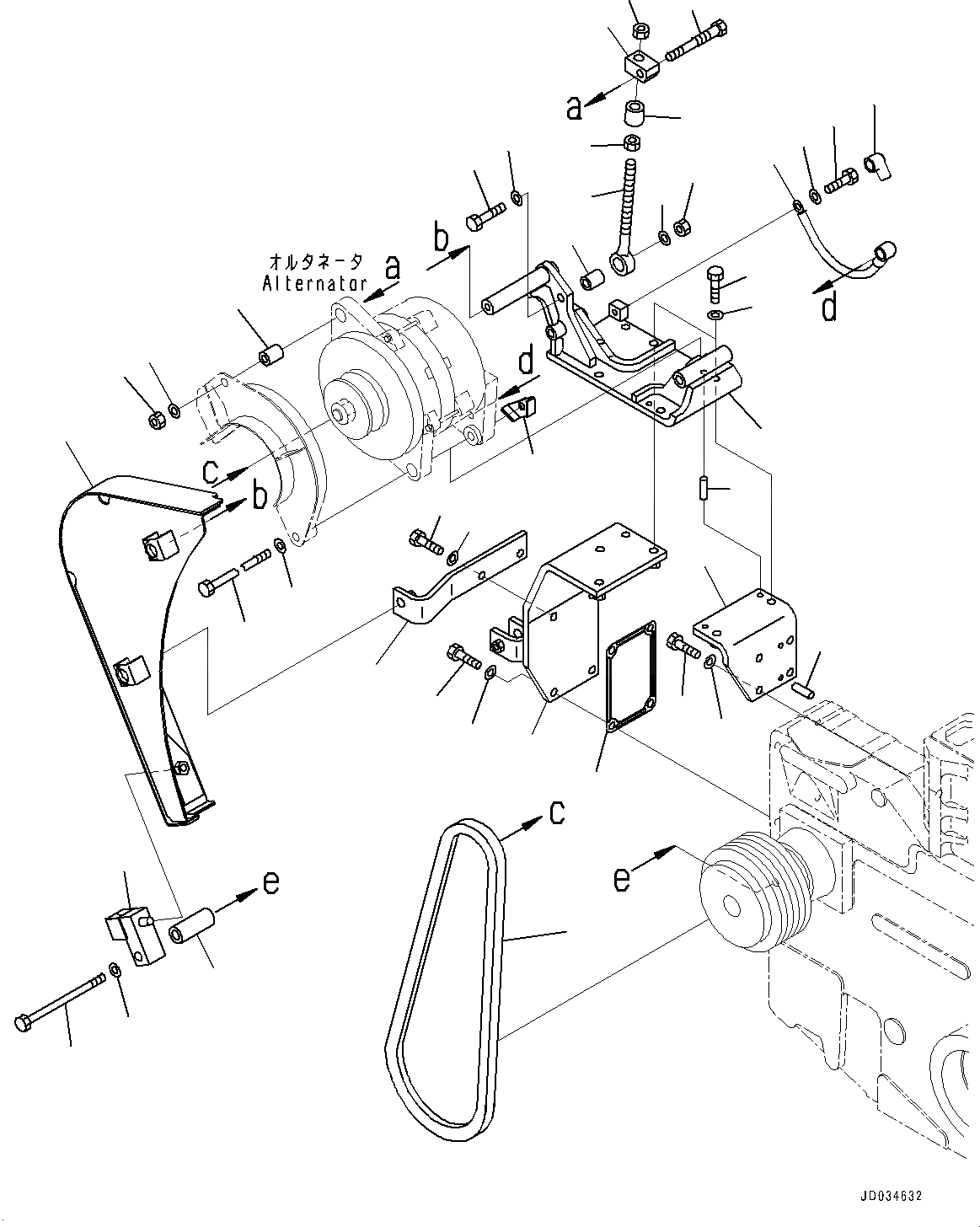 a

b

オルタネータ
Alternator

a

d

d

c

b

c

e

e

JD034632