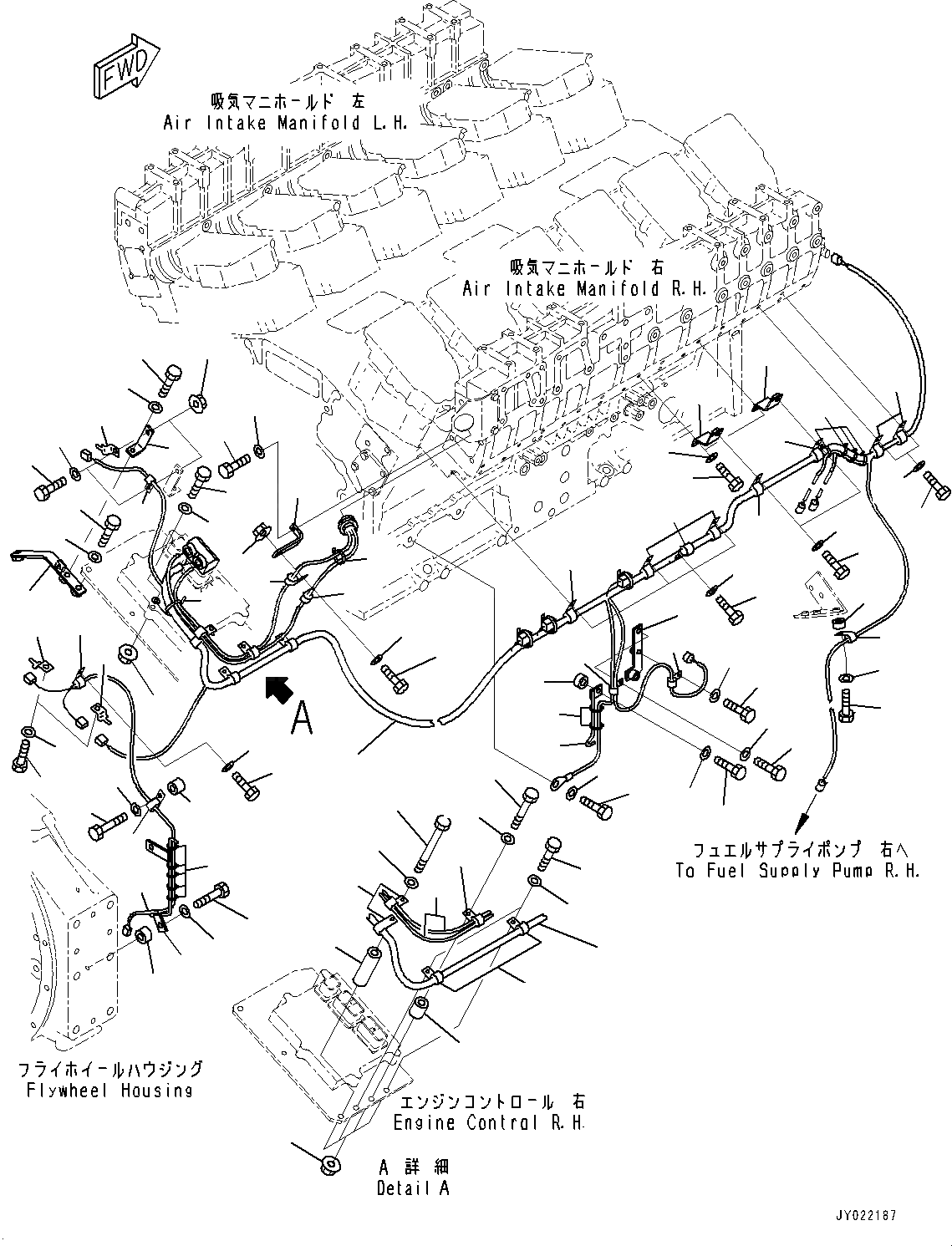 FWD

吸気マニホールド 左
Air Intake Manifold L.H.

吸気マニホールド 右
Air Intake Manifold R.H.

A

フュエルサプライポンプ 右へ
To Fuel Supply Pump R.H.

フライホイールハウジング
Flywheel Housing

エンジンコントロール 右
Engine Control R.H.

A 詳細
Detail A

JY022187