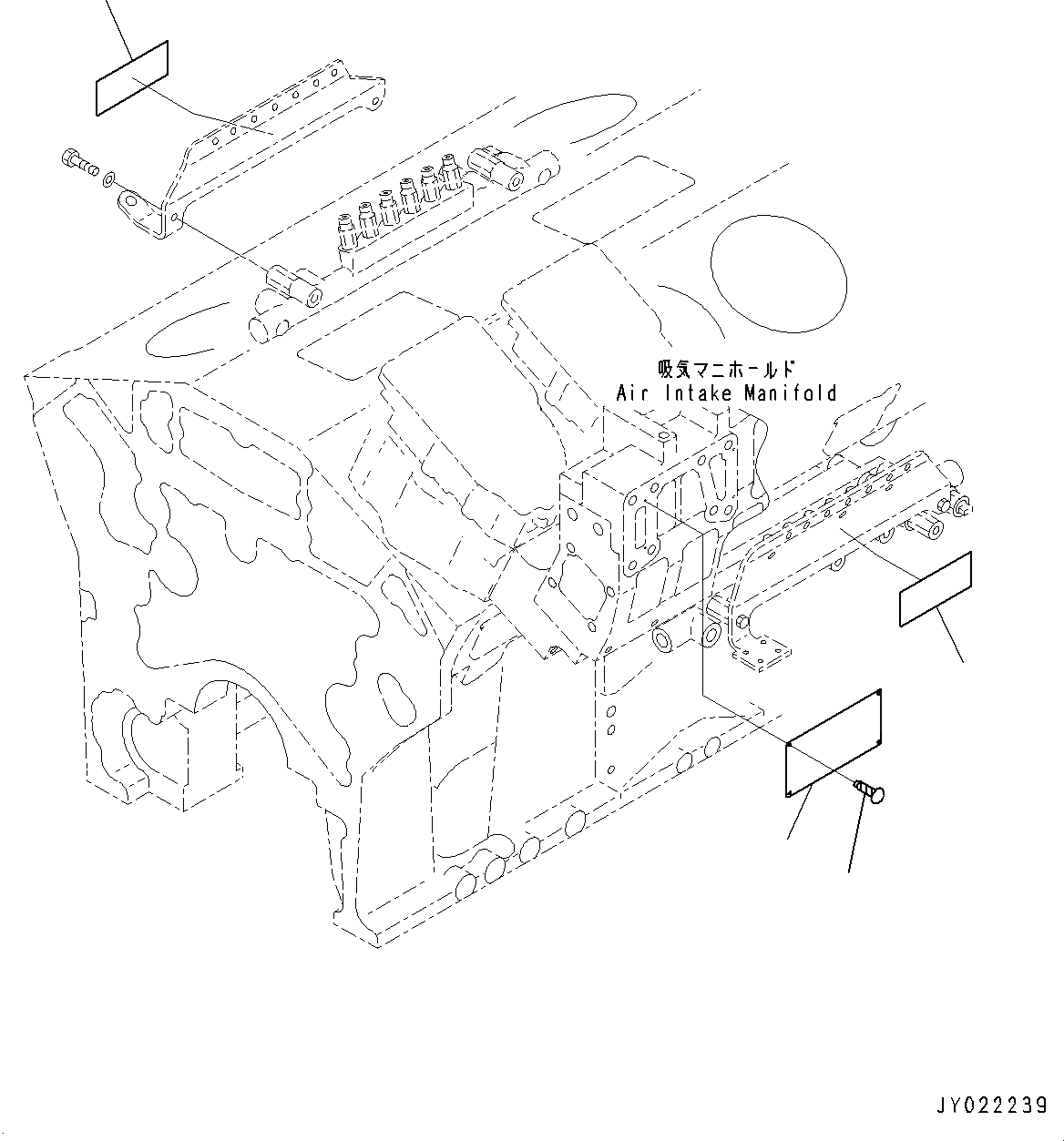 吸気マニホールド
Air Intake Manifold

JY022239