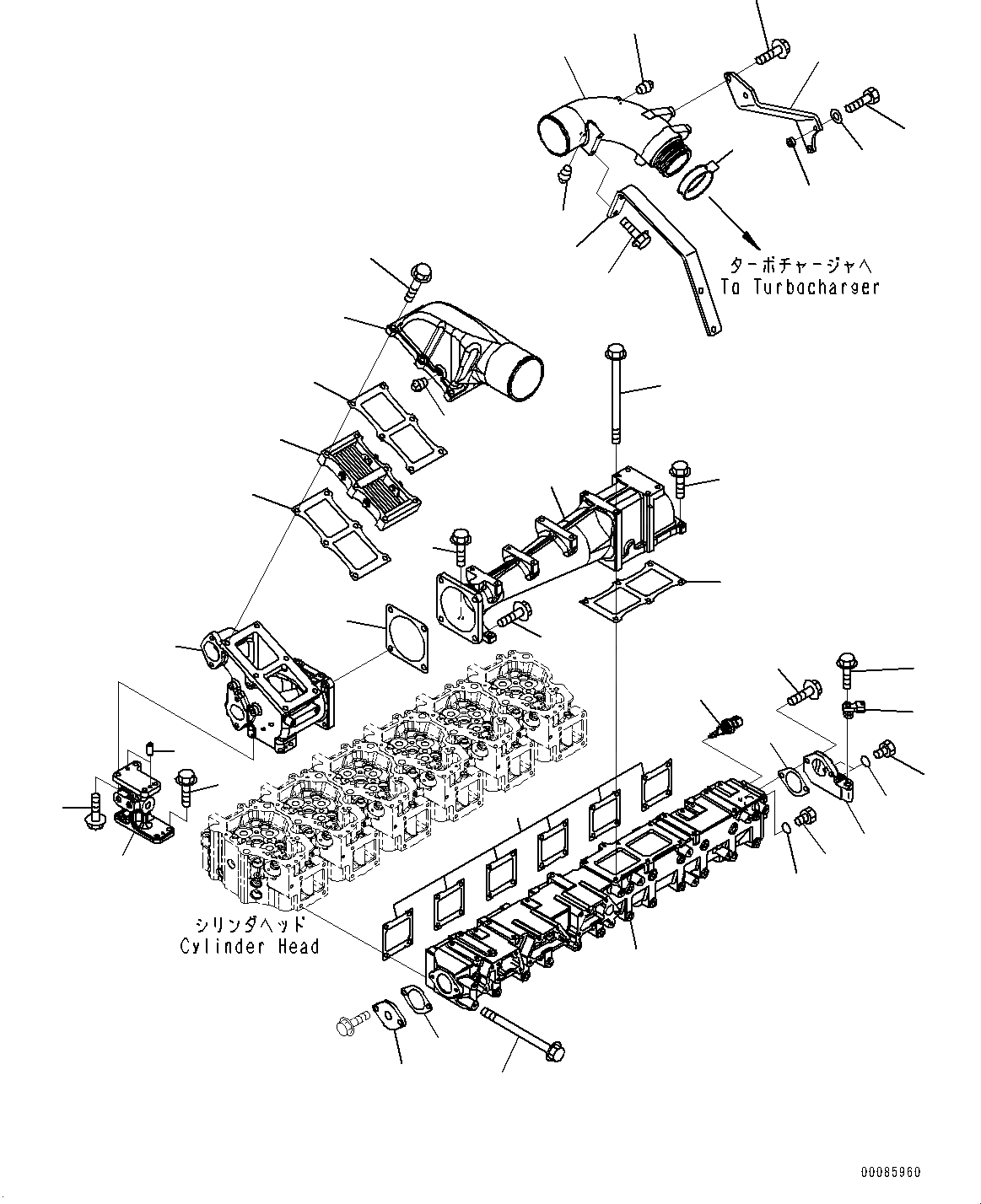 ターボチャージャへ
To Turbocharger

シリンダヘッド
Cylinder Head

00085960