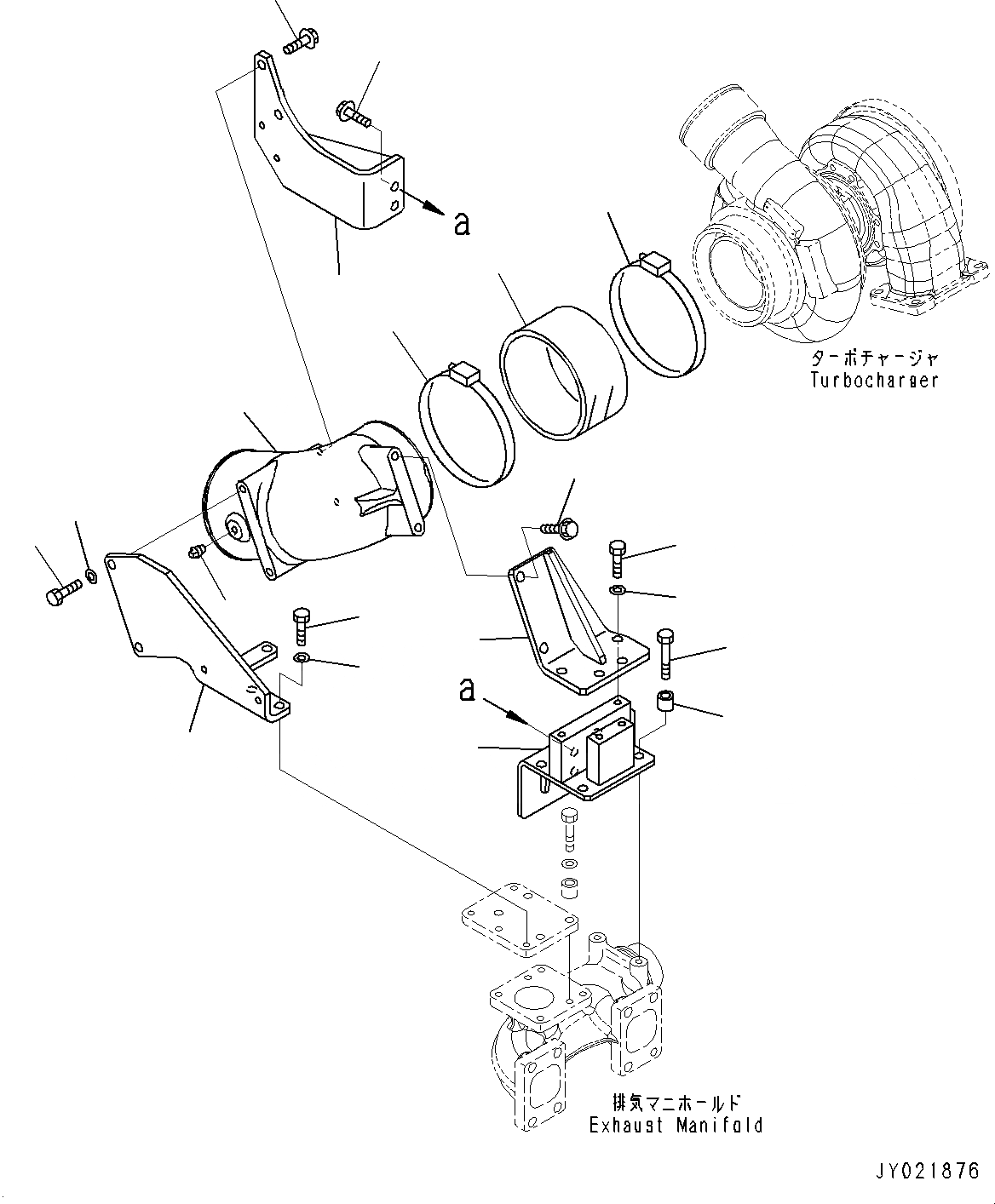 a

ターボチャージャ
Turbocharger

a

排気マニホールド
Exhaust Manifold

JY021876