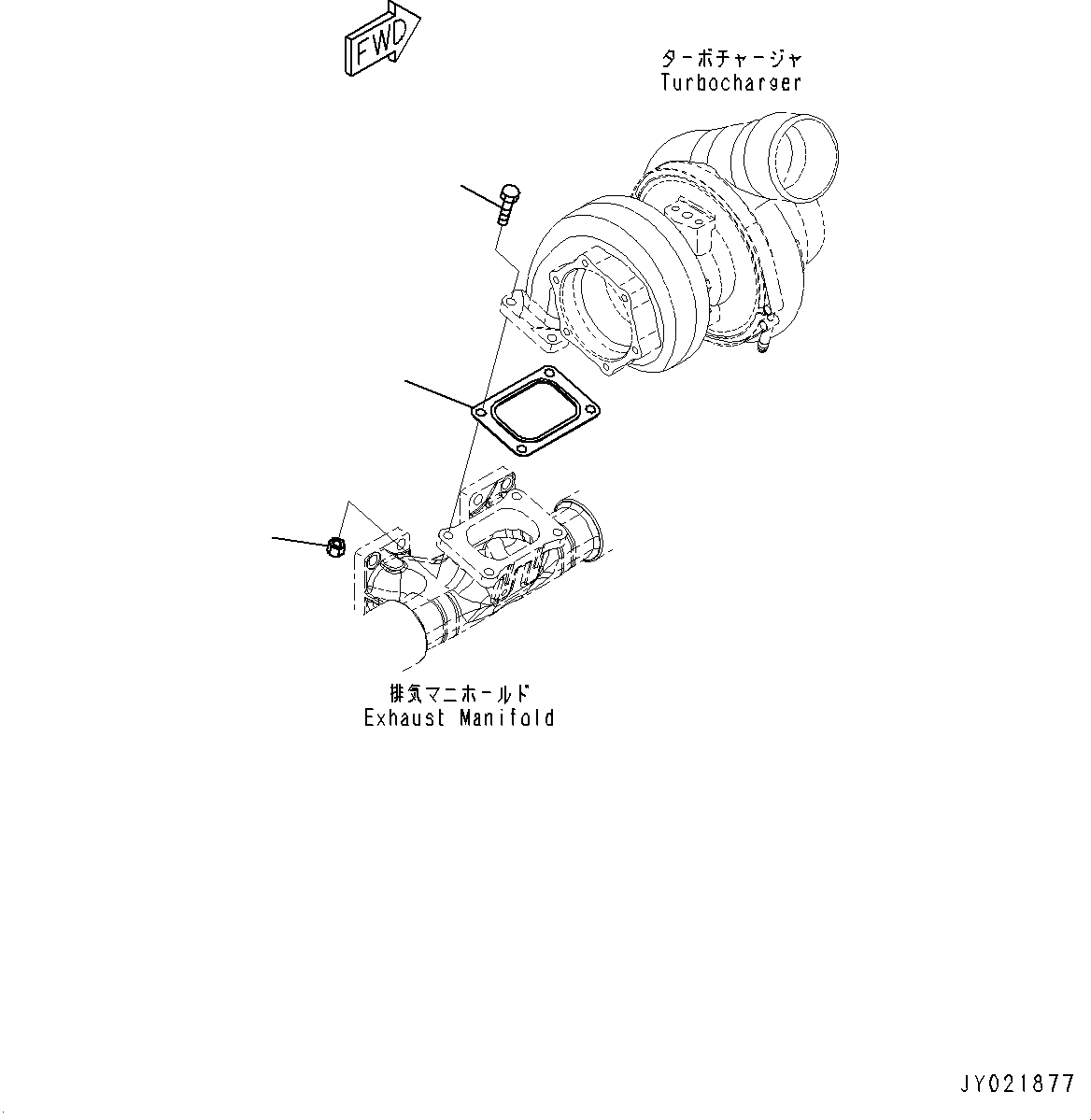 FWD

ターボチャージャ
Turbocharger

排気マニホールド
Exhaust Manifold

JY021877