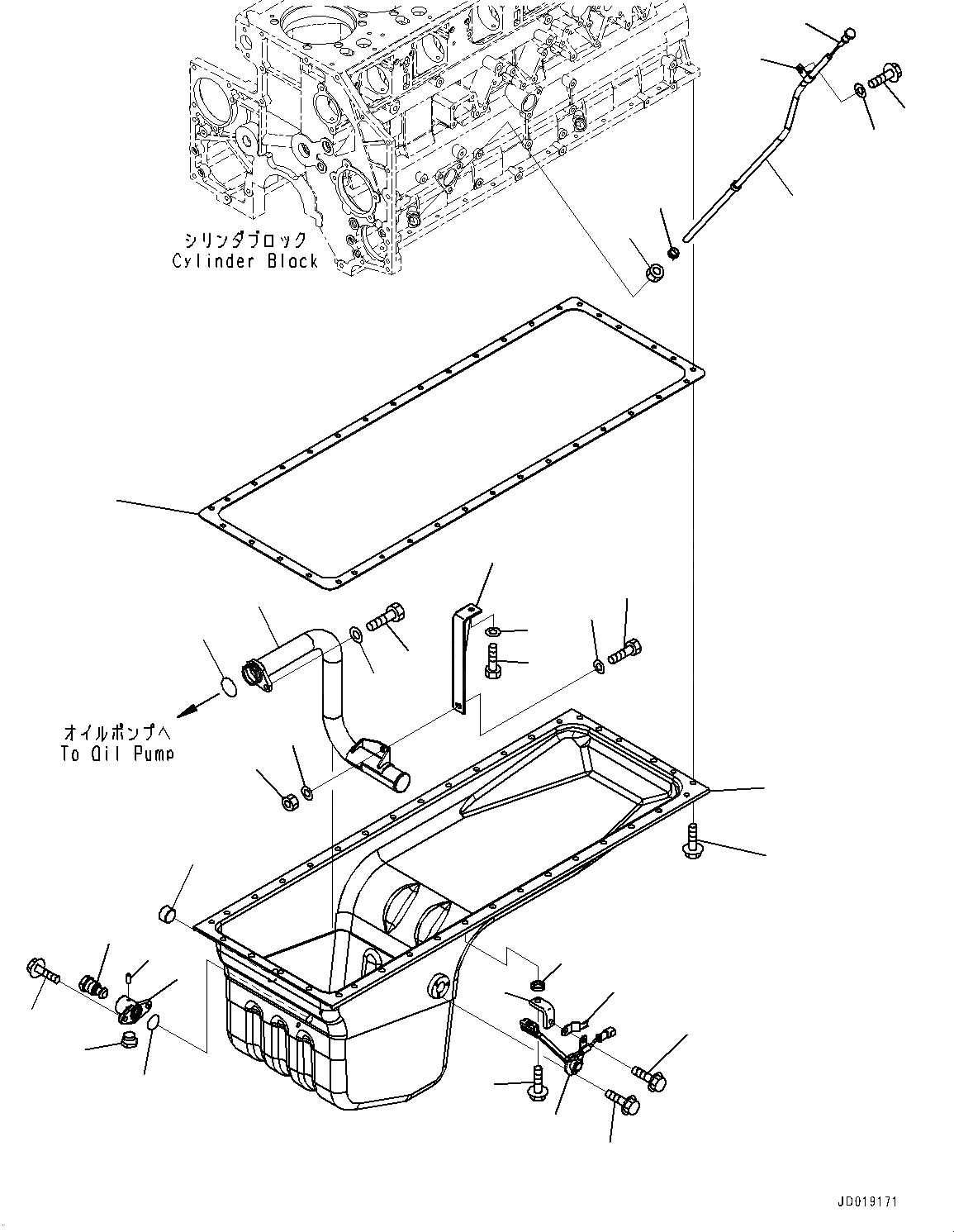 シリンダブロック
Cylinder Block

オイルポンプへ
To Oil Pump

JD019171