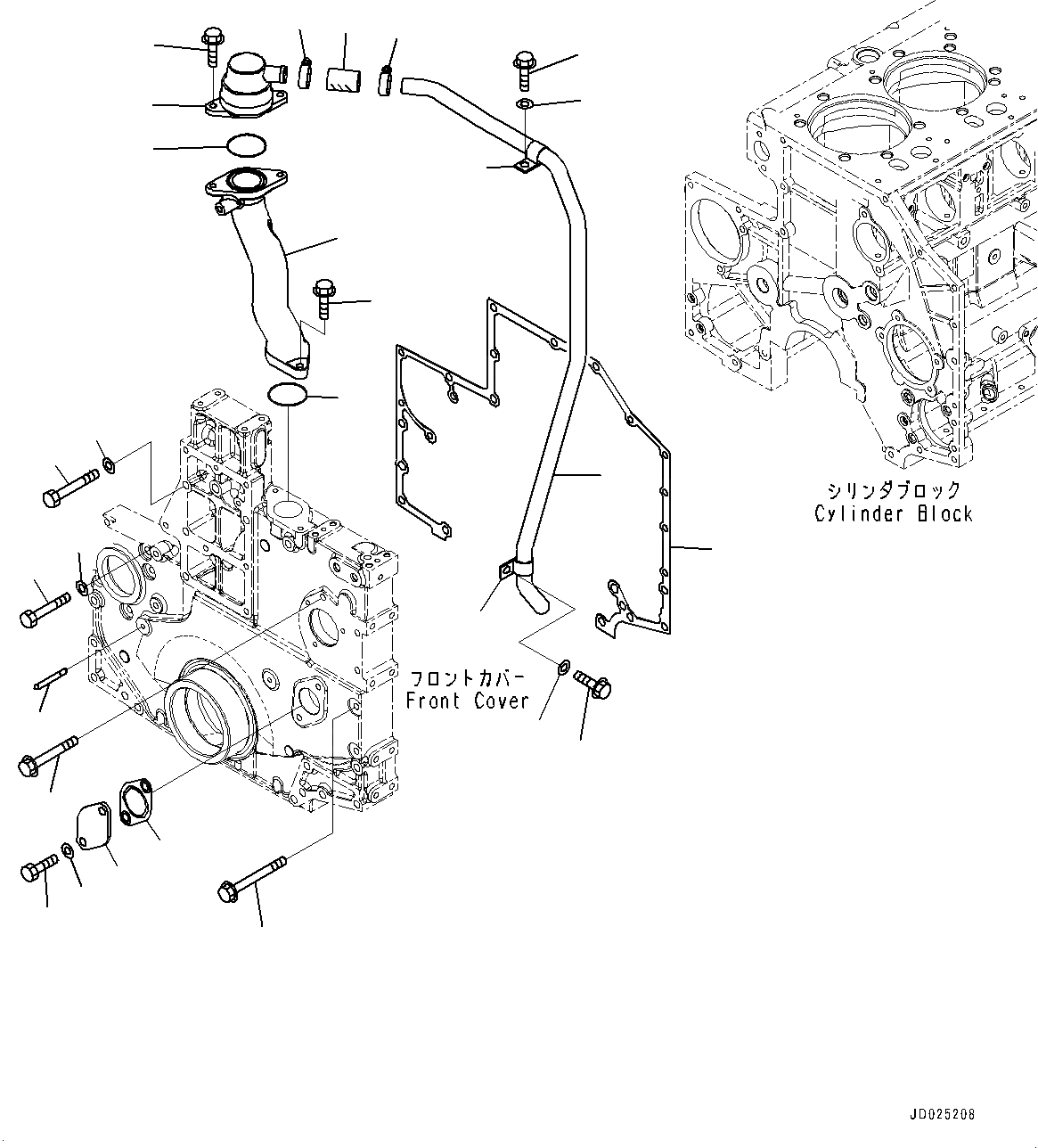 シリンダブロック
Cylinder Block

フロントカバー
Front Cover

JD025208