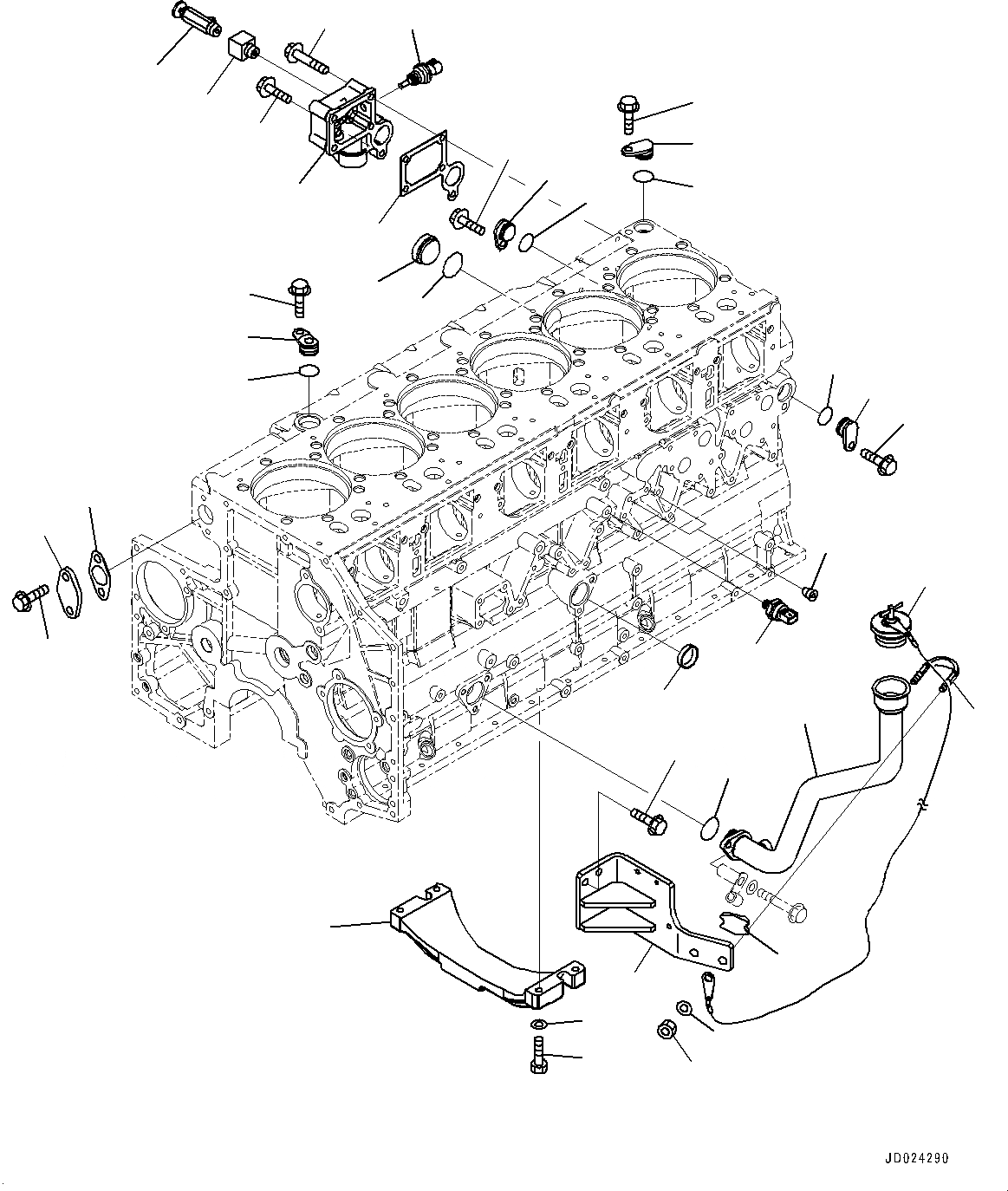 JD024290