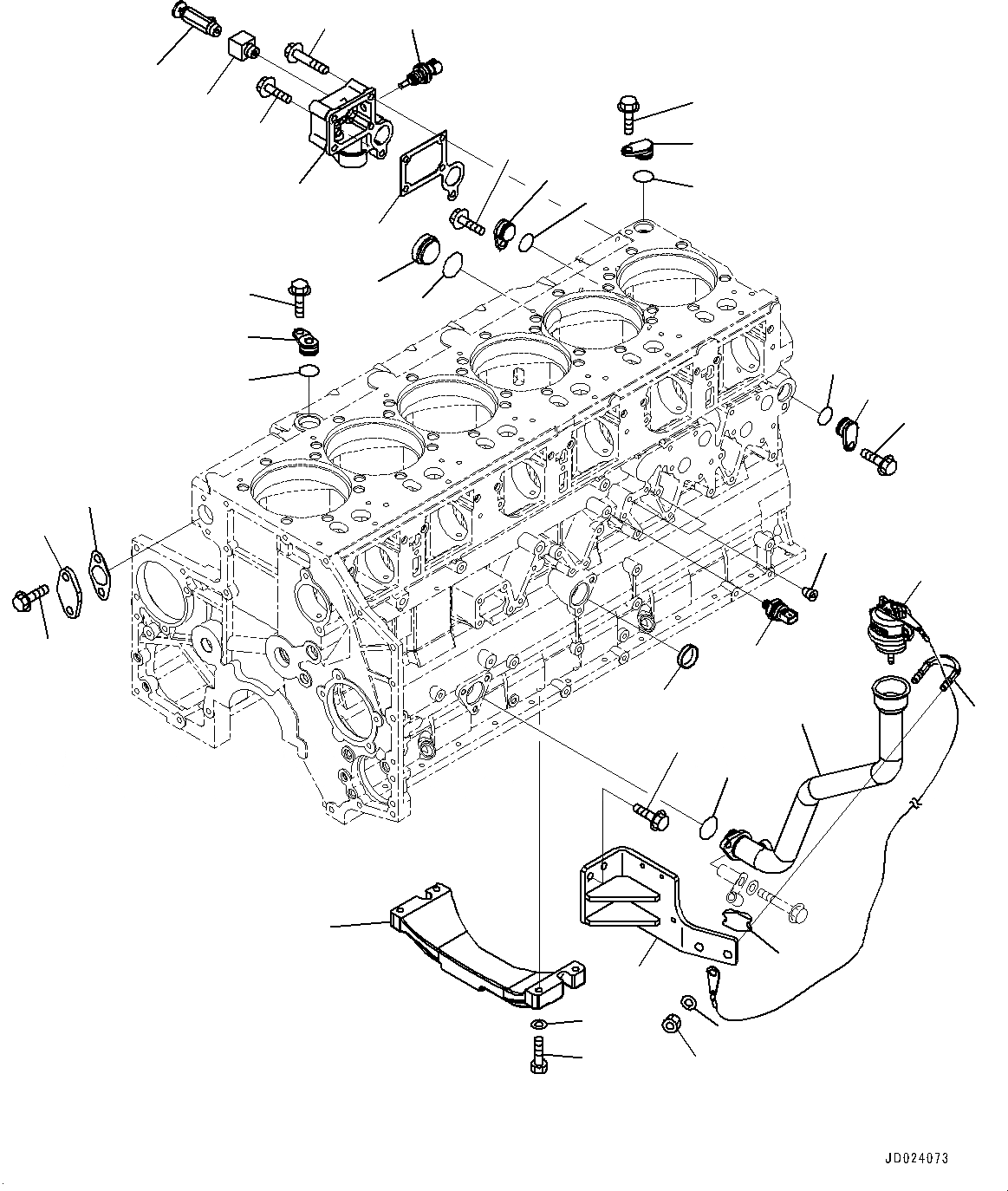 JD024073