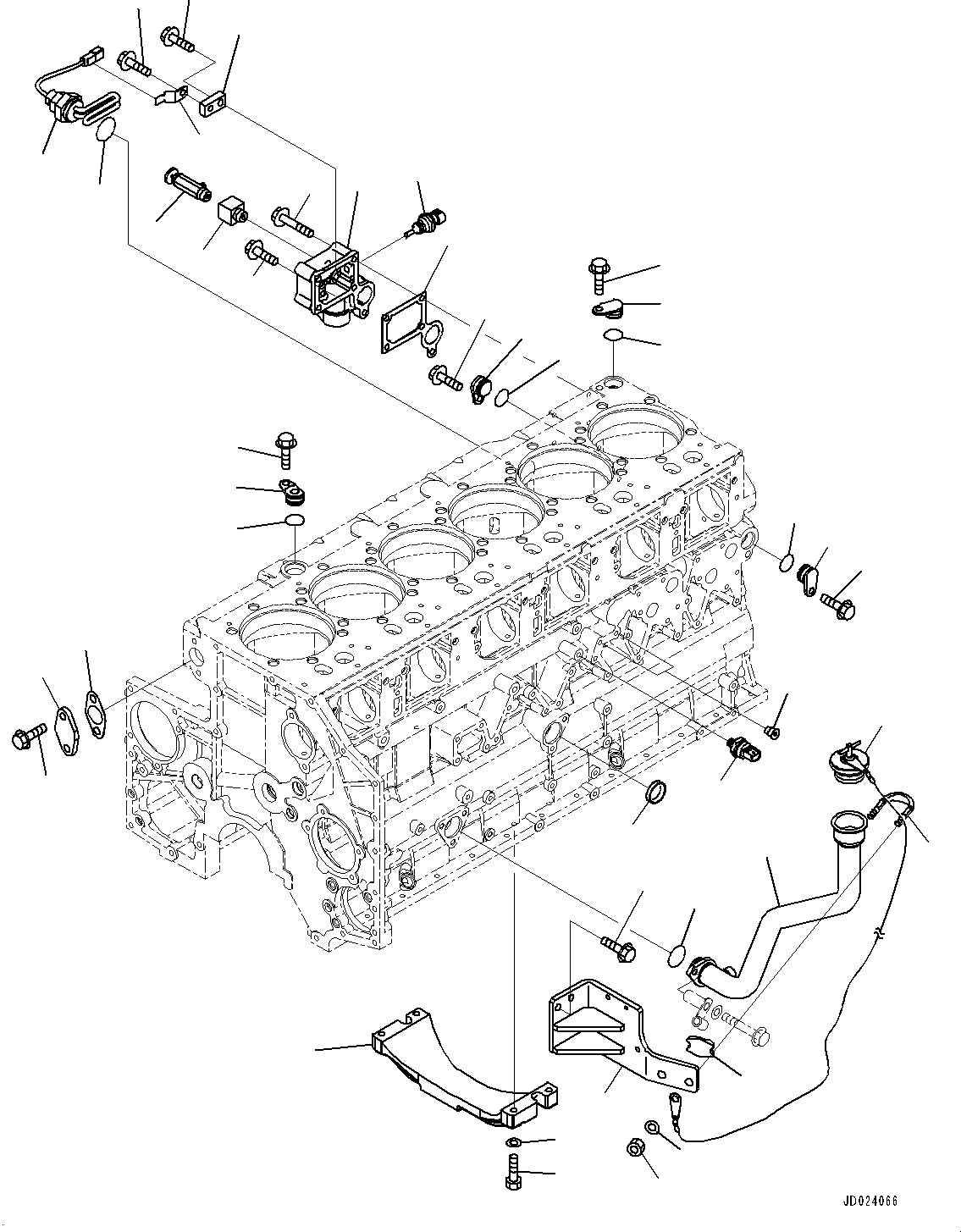 JD024066