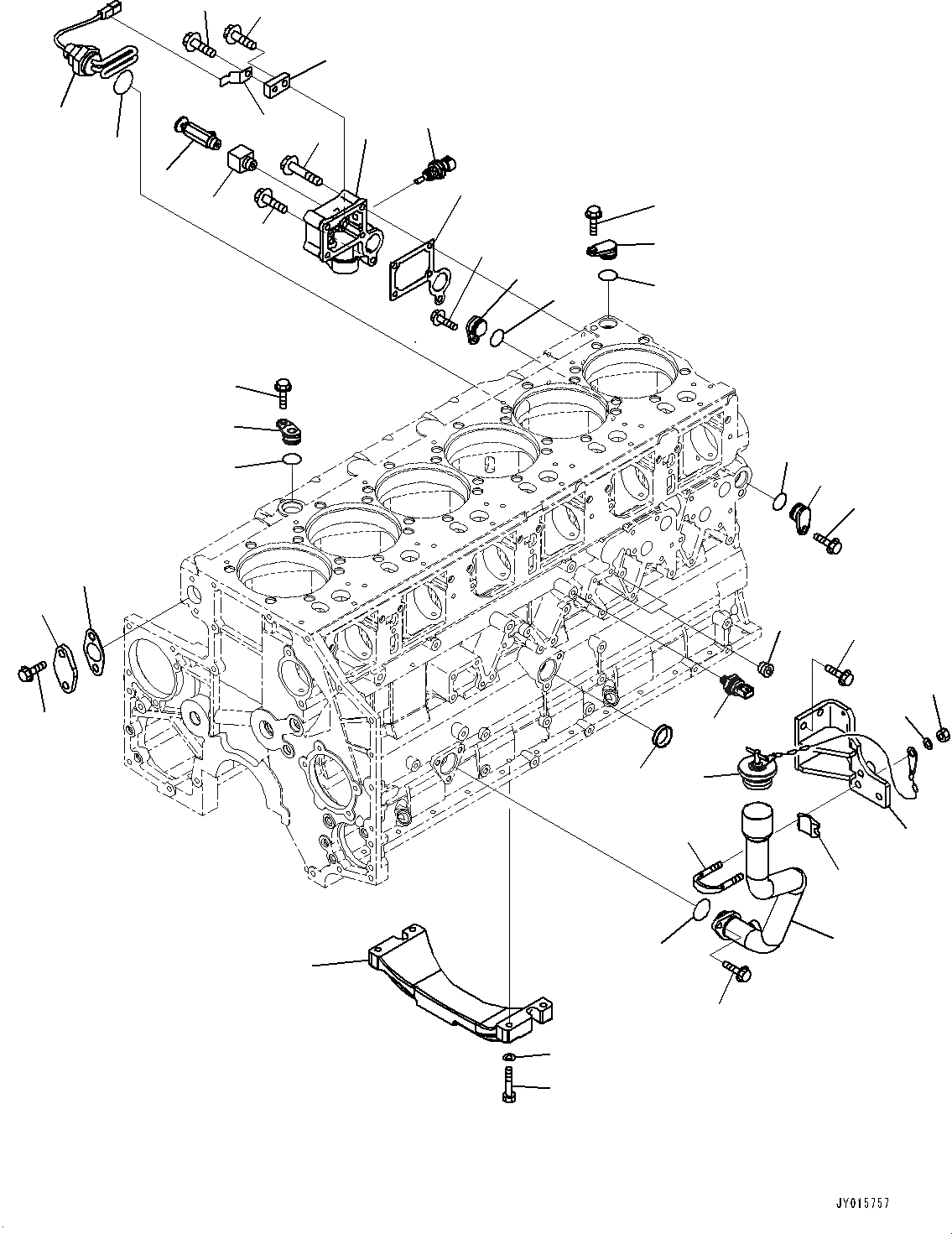 JY015757