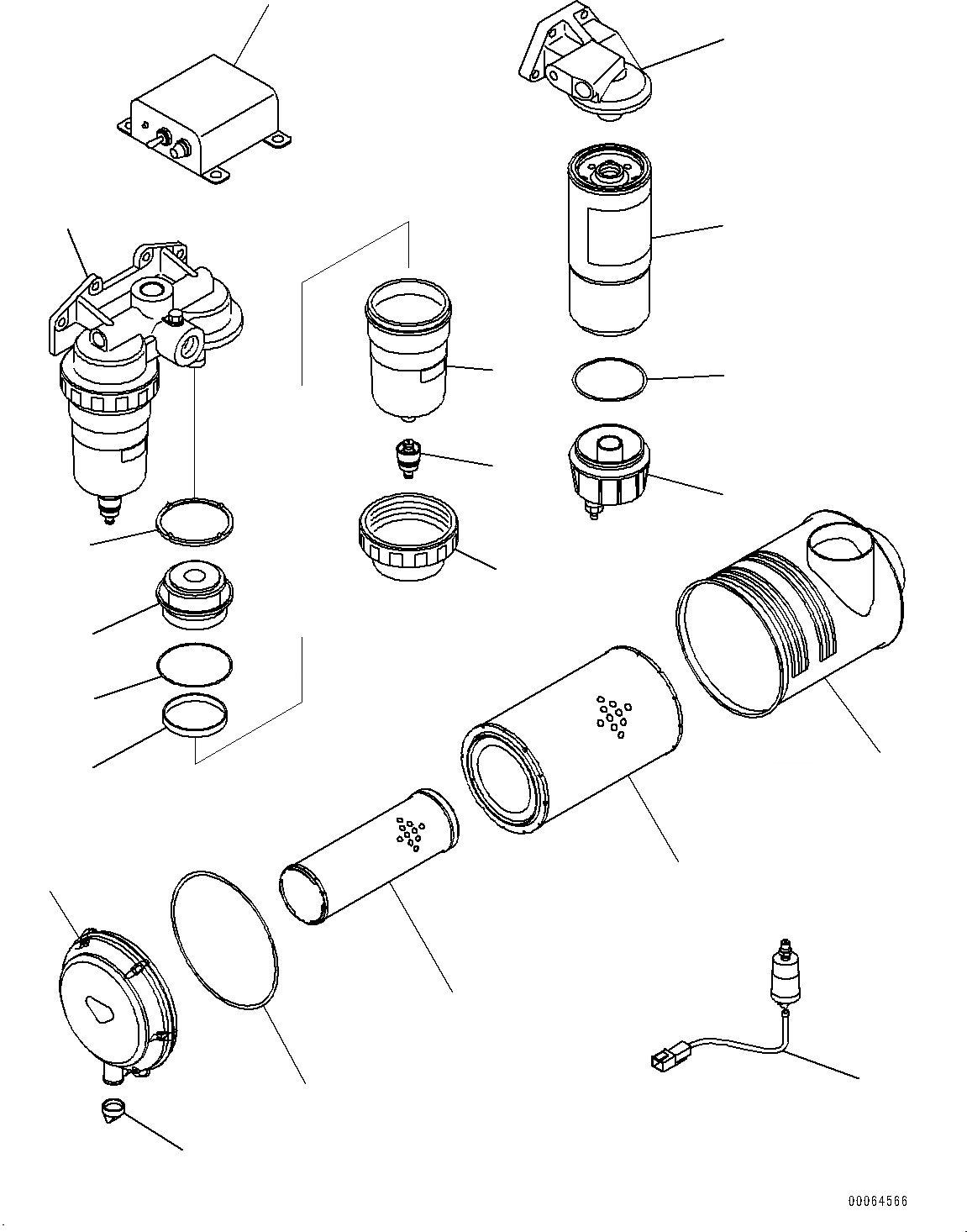 00064566