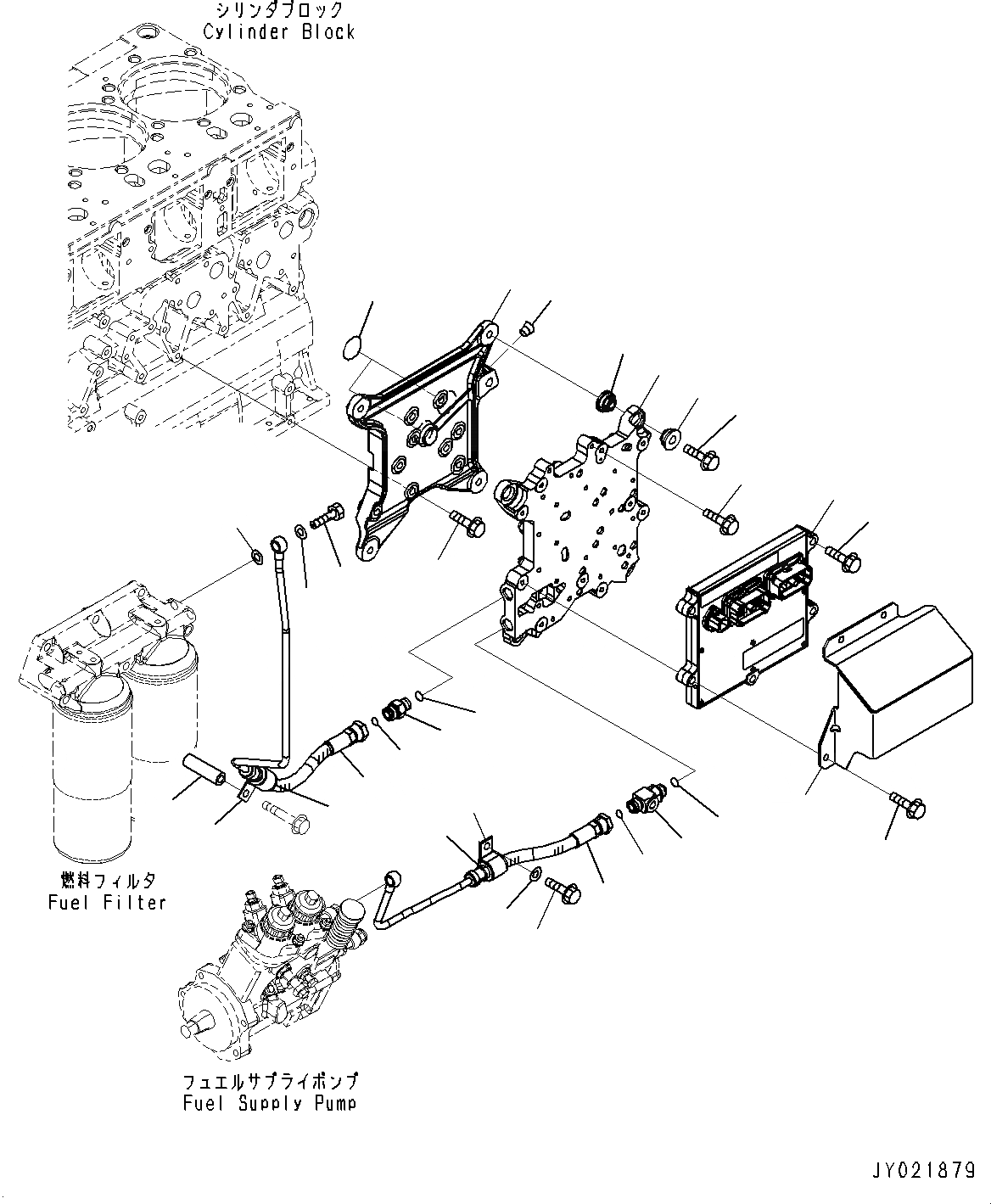 シリンダブロック
Cylinder Block

燃料フィルタ
Fuel Filter

フュエルサプライポンプ
Fuel Supply Pump

JY021879